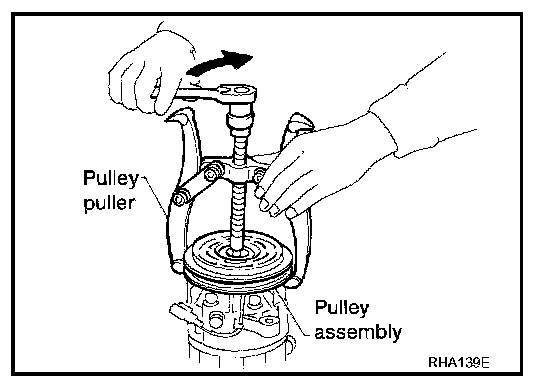 Pulley puller

Pulley assembly

RHA139E