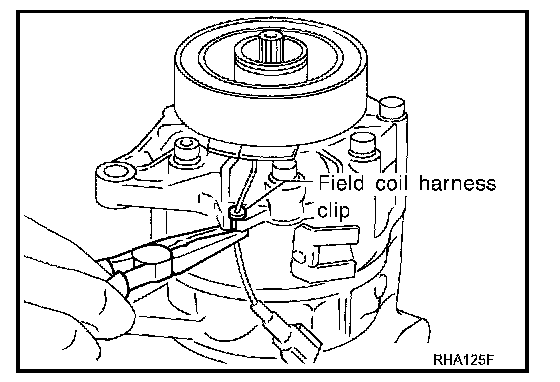 Field coil harness clip

RHA125F