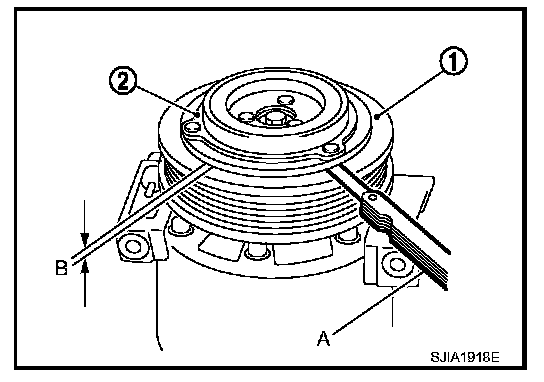 2
1
B
A
SJIA1918E