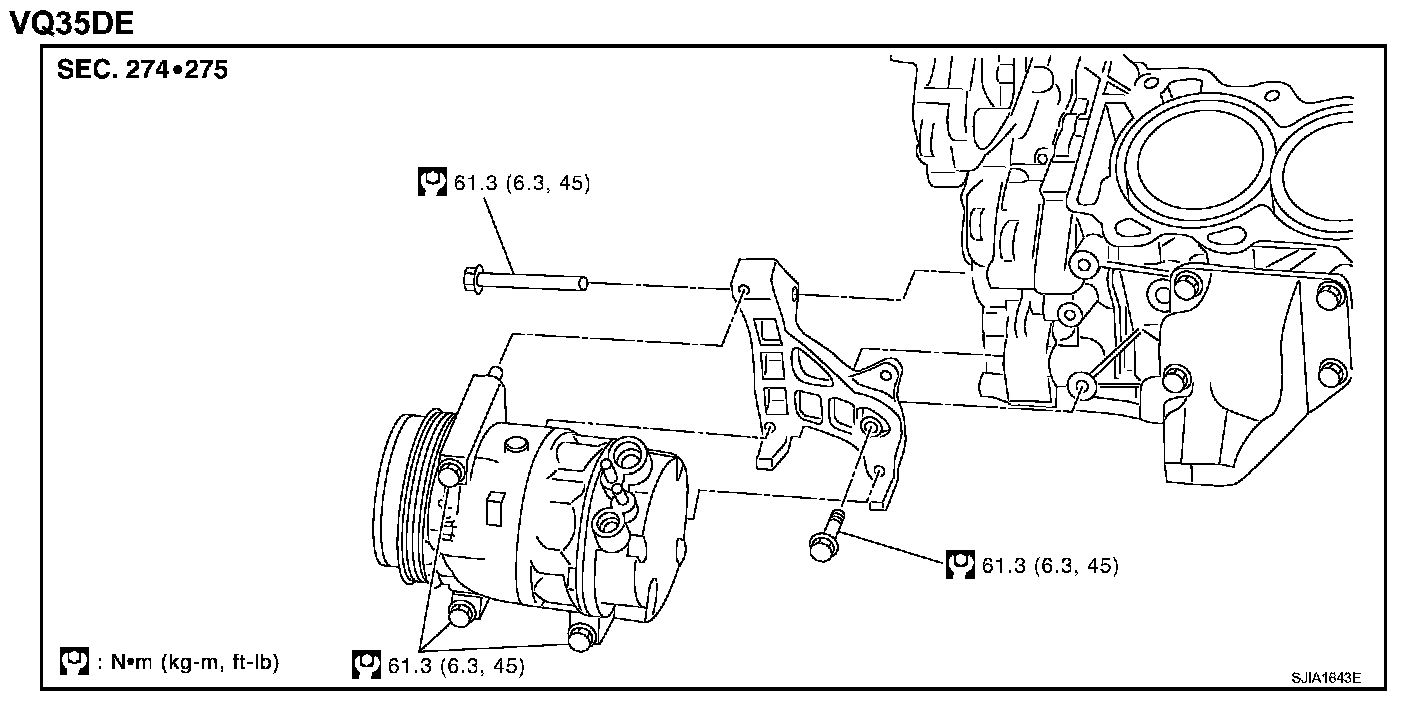 VQ35DE

SEC. 274•275

61.3 (6.3, 45)

61.3 (6.3, 45)

: N•m (kg-m, ft-lb)

61.3 (6.3, 45)

SJIA1643E