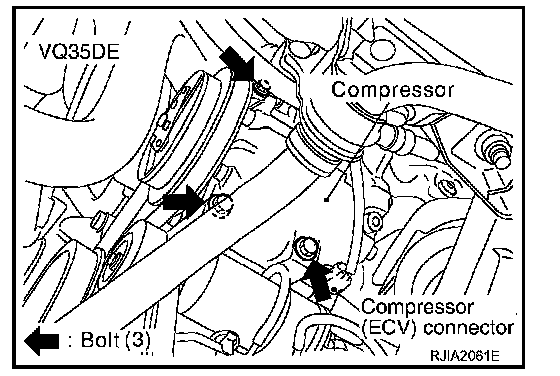 VQ35DE

Compressor

Compressor (ECV) connector

: Bolt (3)

RJIA2061E