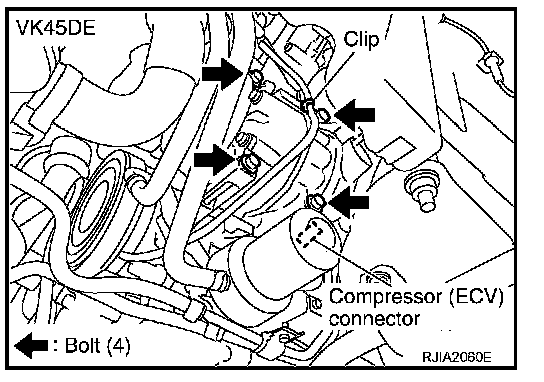 VK45DE

Clip

Compressor (ECV) connector

: Bolt (4)

RJIA2060E