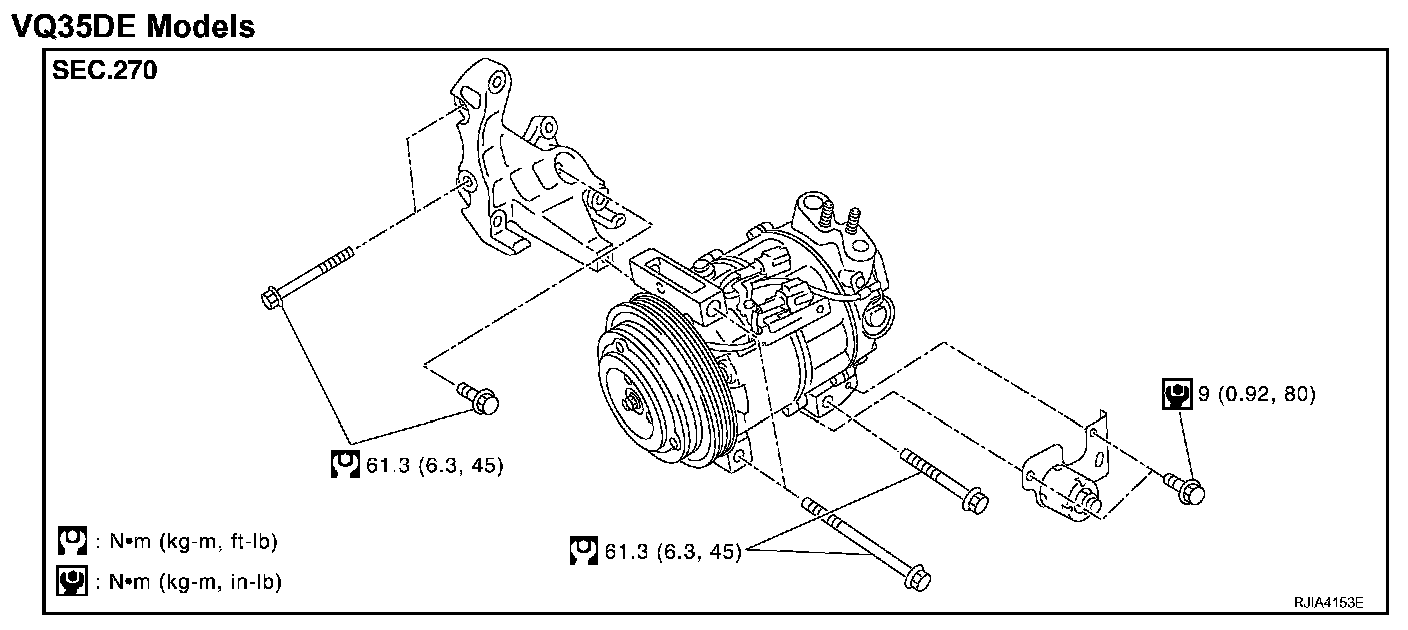 VQ35DE Models

SEC.270

9 (0.92, 80)

61.3 (6.3, 45)

61.3 (6.3, 45)

: N•m (kg-m, ft-lb)

: N•m (kg-m, in-lb)

RJIA4153E