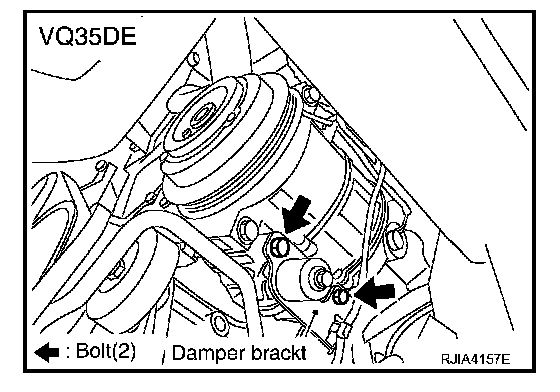 VQ35DE

: Bolt(2)

Damper brackt

RJIA4157E