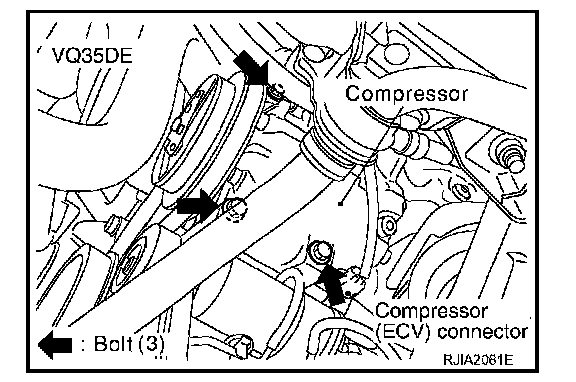 VQ35DE

Compressor

Compressor
(ECV) connector

: Bolt (3)

RJIA2081E