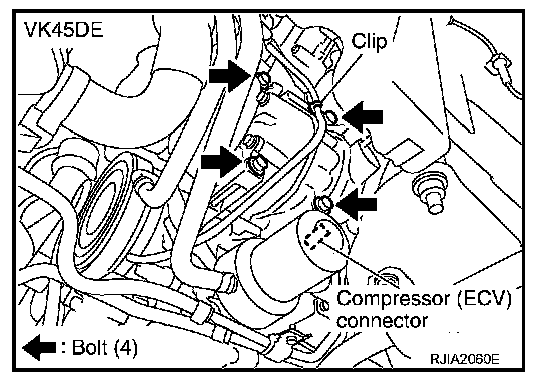 VK45DE

Clip

Compressor (ECV) connector

: Bolt (4)

RJIA2060E