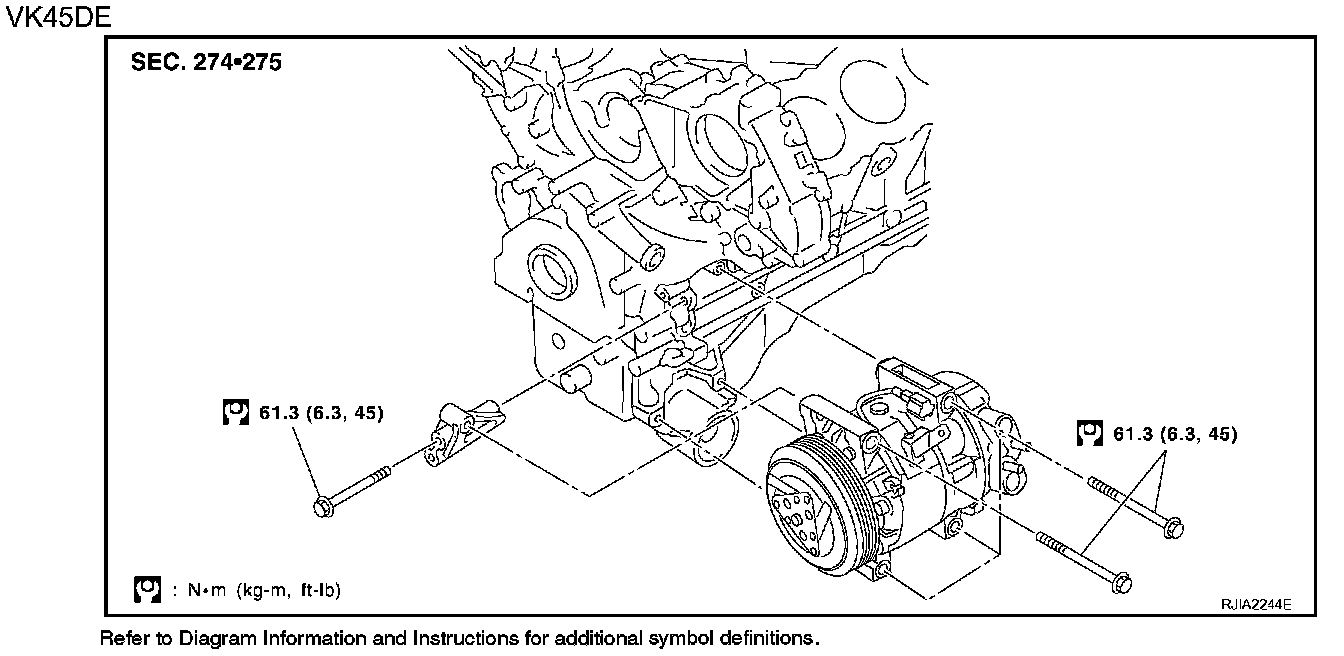 VK45DE

SEC. 274•275

61.3 (6.3, 45)

61.3 (6.3, 45)

: N•m (kg-m, ft-lb)

RJIA2244E

Refer to Diagram Information and Instructions for additional symbol definitions.