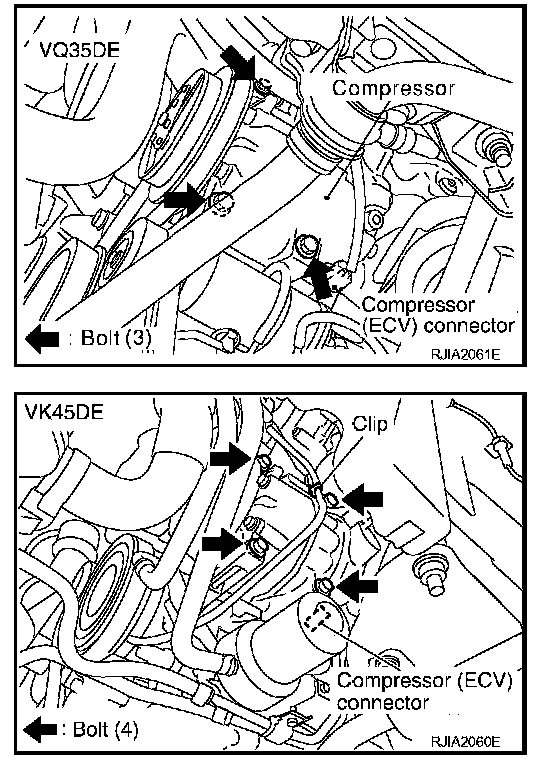 VQ35DE

Compressor

Compressor (ECV) connector

: Bolt (3)

RJIA2061E

VK45DE

Clip

Compressor (ECV) connector

: Bolt (4)

RJIA2060E