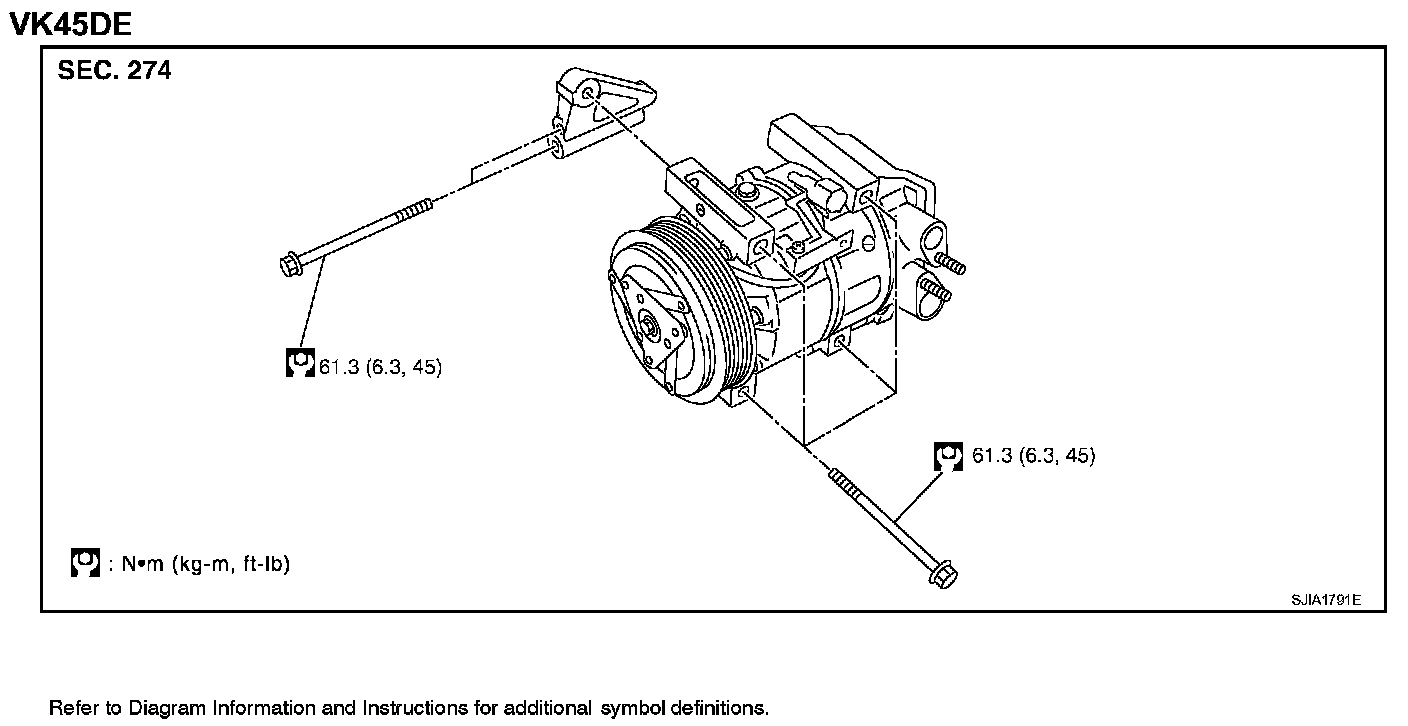 VK45DE

SEC. 274

61.3 (6.3, 45)

61.3 (6.3, 45)

: N•m (kg-m, ft-lb)

SJIA1791E

Refer to Diagram Information and Instructions for additional symbol definitions.