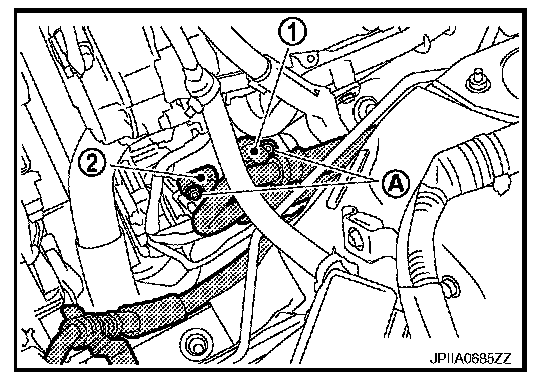 1
2
A
JPIIA0685ZZ