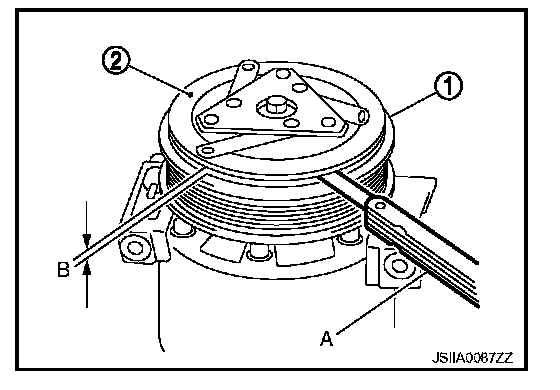 2
1
B
A
JSIIA0087ZZ