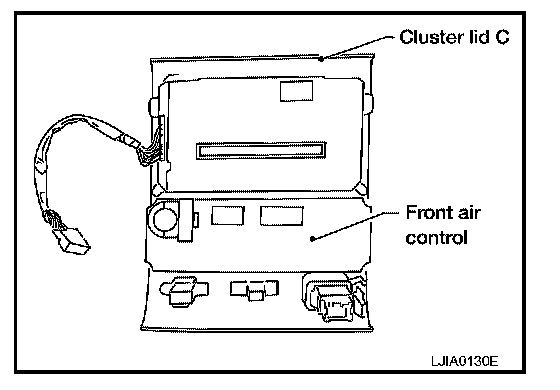 Cluster lid C

Front air control

LJIA0130E