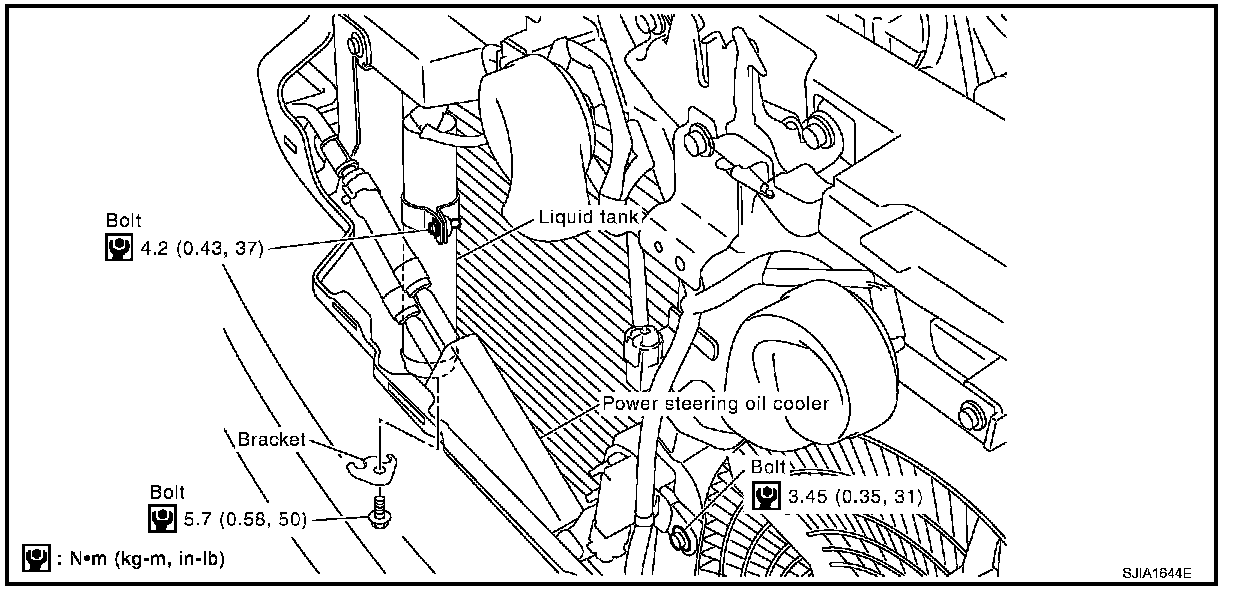 Bolt
4.2 (0.43, 37)

Liquid tank

Power steering oil cooler

Bracket

Bolt
5.7 (0.58, 50)

Bolt
3.45 (0.35, 31)

: N•m (kg-m, in-lb)

SJIA1644E