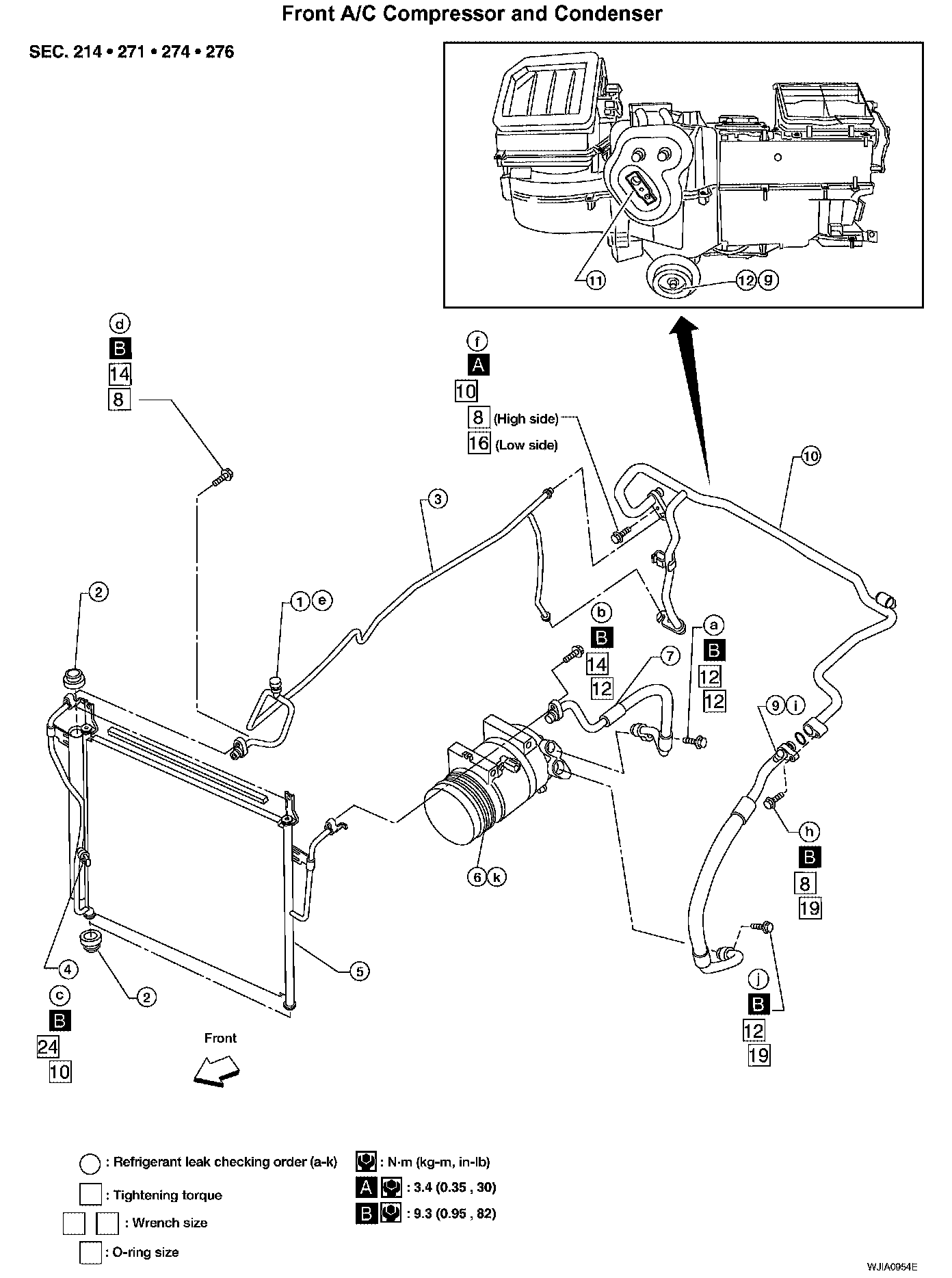 Front A/C Compressor and Condenser

SEC. 214 • 271 • 274 • 276

11

12 g

d
B
14
8

f
A
10
8 (High side)
16 (Low side)

10

3

2

1 e

b
B
14
12

7

a
B
12
12

9 i

h
B
8
19

6 k

4

5

2

c
B
24
10

j
B
12
19

Front

: Refrigerant leak checking order (a-k)

: Tightening torque

: Wrench size

: O-ring size

: N·m (kg-m, in-lb)

A : 3.4 (0.35 , 30)

B : 9.3 (0.95 , 82)

WJIA0954E