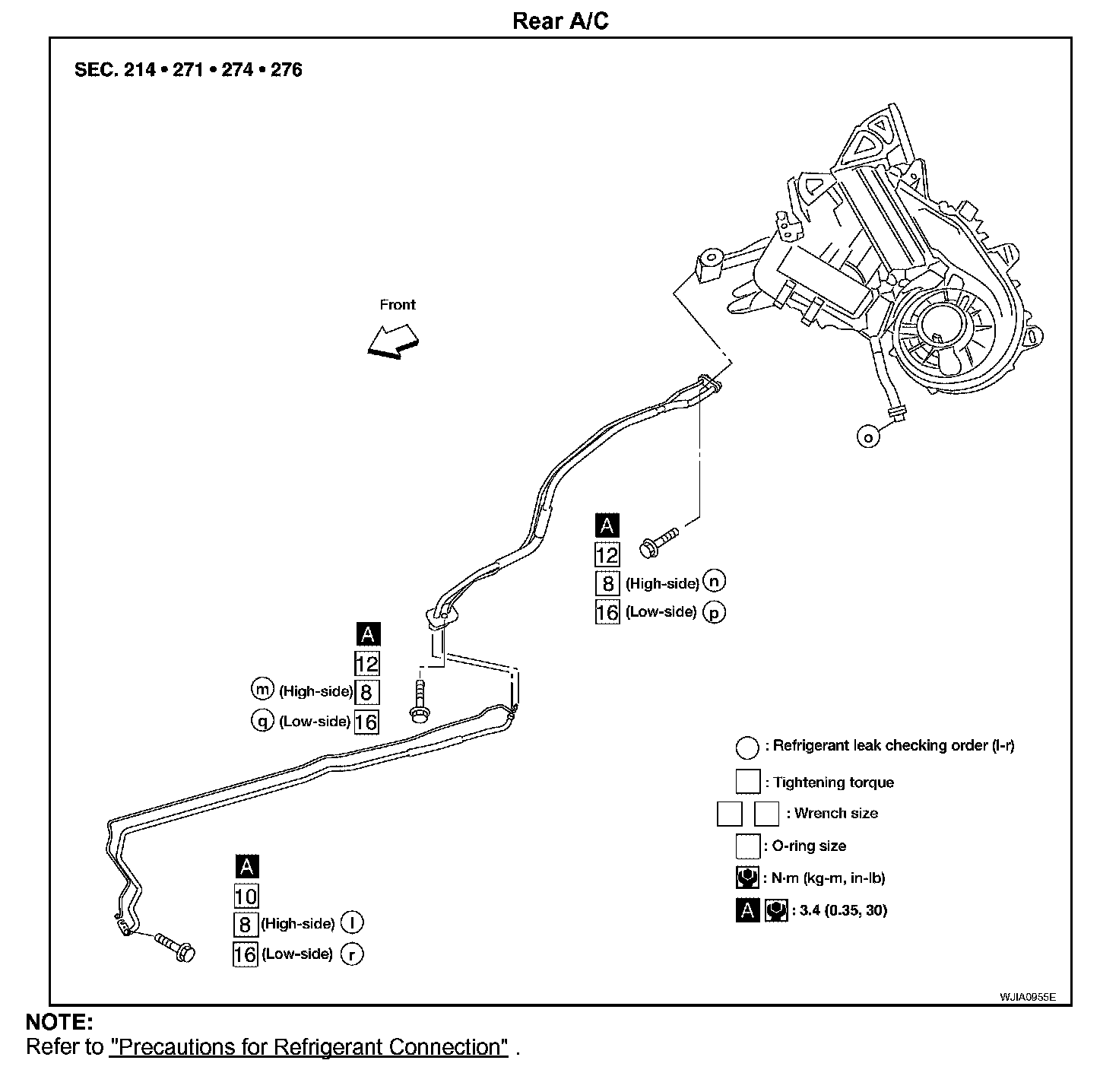 Rear A/C

SEC. 214 • 271 • 274 • 276

Front

o

A
12
8 (High-side) n
16 (Low-side) p

A
12
m (High-side) 8
q (Low-side) 16

A
10
8 (High-side) l
16 (Low-side) r

: Refrigerant leak checking order (l-r)
: Tightening torque
: Wrench size
: O-ring size
: N·m (kg-m, in-lb)
A : 3.4 (0.35, 30)

WJIA0955E

NOTE:
Refer to "Precautions for Refrigerant Connection" .