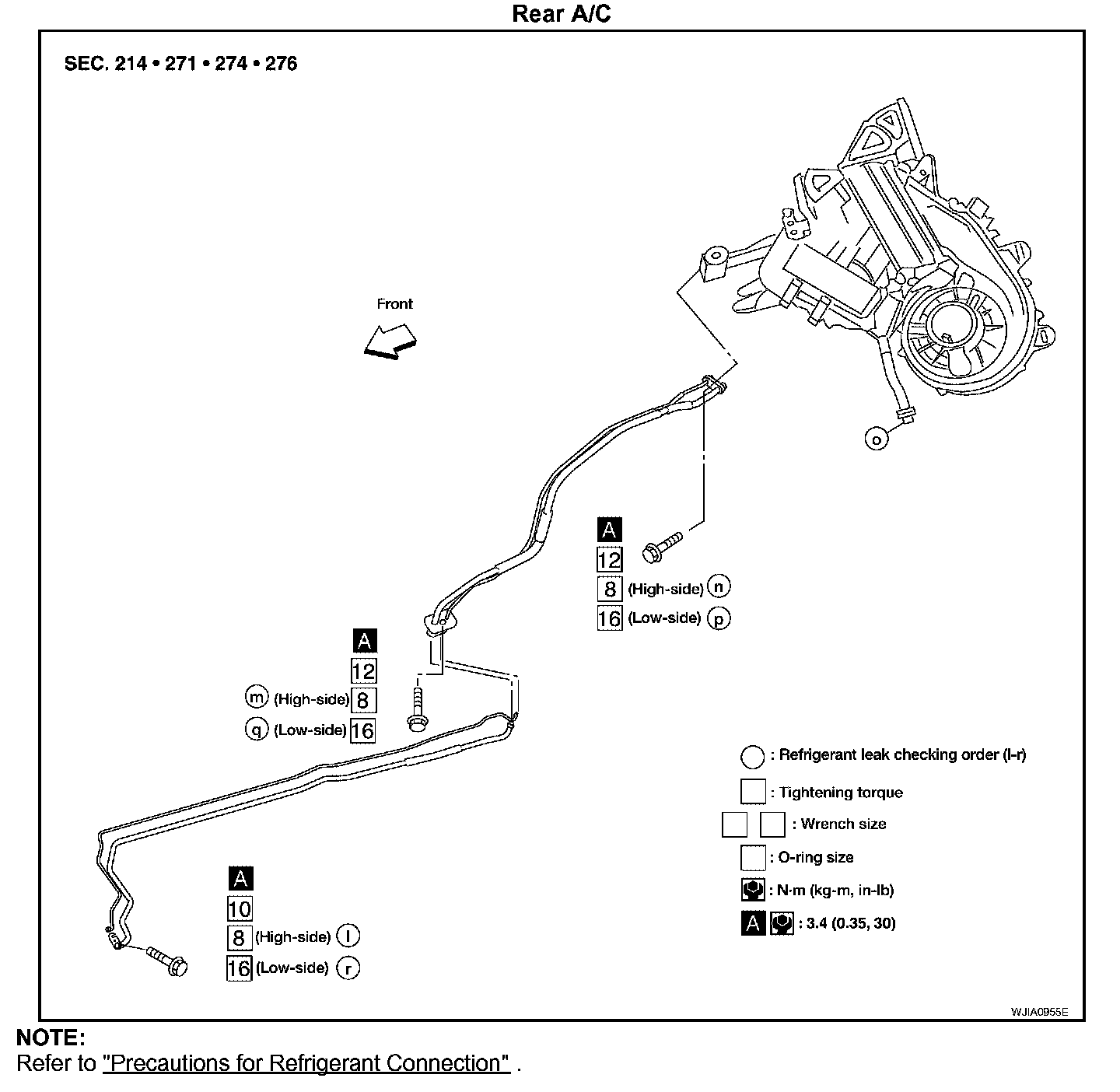 Rear A/C

SEC. 214 • 271 • 274 • 276

Front

o

A
12
8 (High-side) n
16 (Low-side) p

A
12
m (High-side) 8
q (Low-side) 16

A
10
8 (High-side) l
16 (Low-side) r

: Refrigerant leak checking order (l-r)
: Tightening torque
: Wrench size
: O-ring size
: N·m (kg-m, in-lb)
A : 3.4 (0.35, 30)

WJIA0955E

NOTE:
Refer to "Precautions for Refrigerant Connection" .