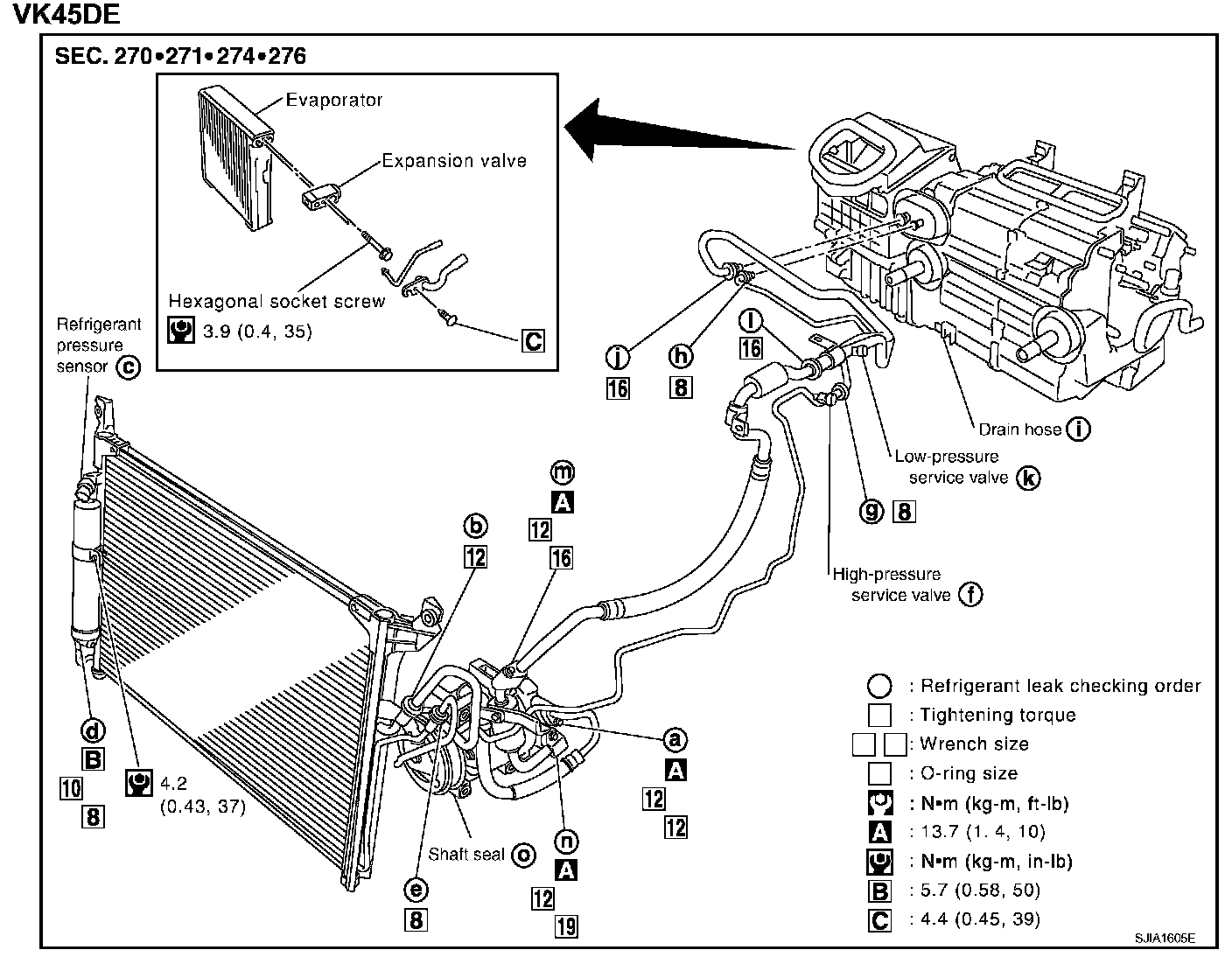 VK45DE

SEC. 270•271•274•276

Evaporator

Expansion valve

Hexagonal socket screw

3.9 (0.4, 35)

C

Refrigerant pressure sensor c

j
16

h
8

l
16

Drain hose i

Low-pressure service valve k

g 8

High-pressure service valve f

m
A
12
16

b
12

d
B
10
8

4.2
(0.43, 37)

a
A
12
12

Shaft seal o

n
A
12
19

e
8

: Refrigerant leak checking order
: Tightening torque
: Wrench size
: O-ring size
: N•m (kg-m, ft-lb)
A : 13.7 (1. 4, 10)
: N•m (kg-m, in-lb)
B : 5.7 (0.58, 50)
C : 4.4 (0.45, 39)

SJIA1605E