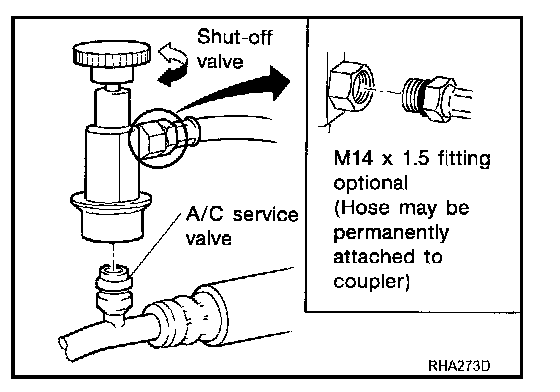 Shut-off valve

M14 x 1.5 fitting optional
(Hose may be permanently attached to coupler)

A/C service valve

RHA273D