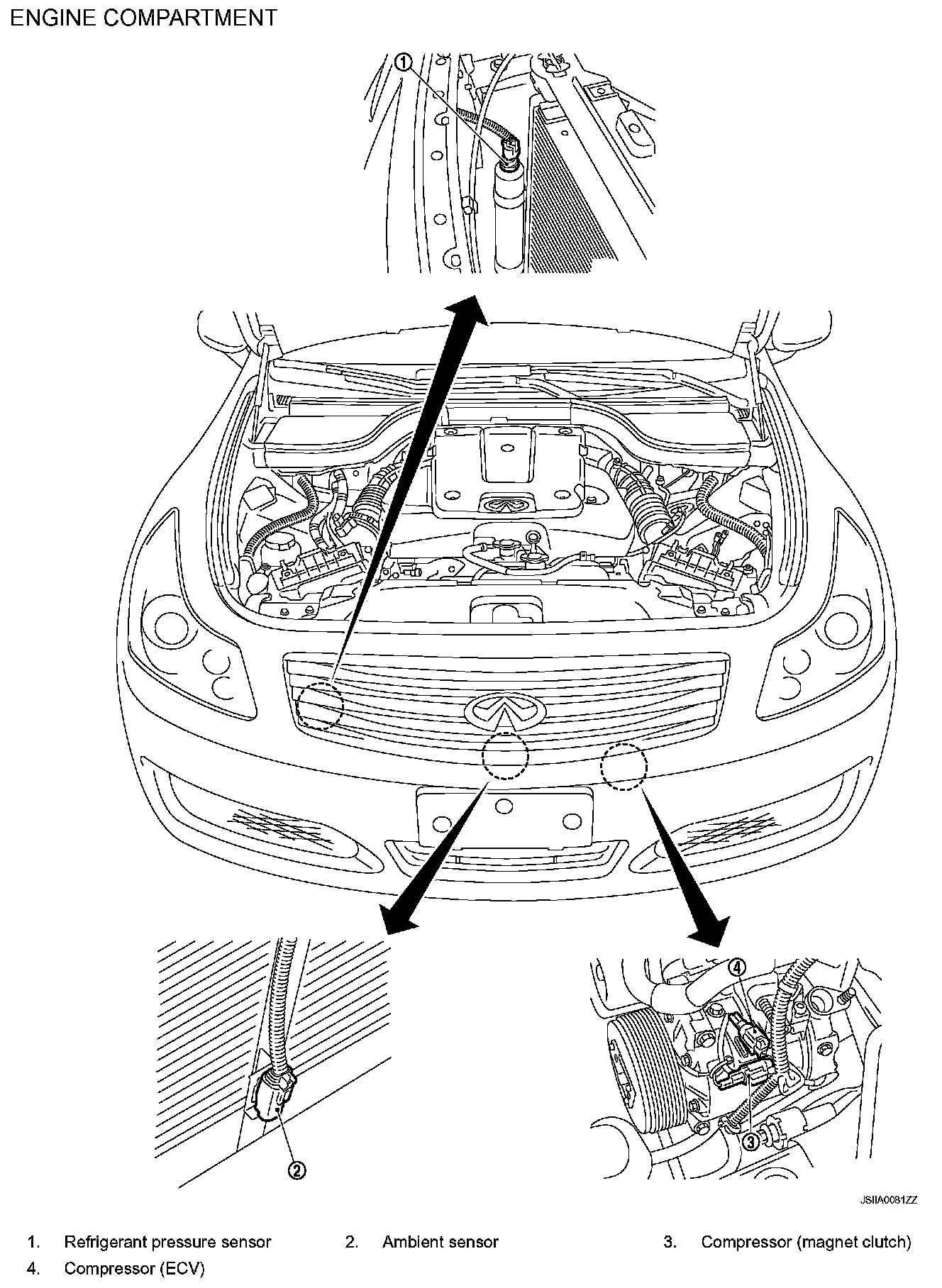 ENGINE COMPARTMENT

①

②

④

③

JSIIA0081ZZ

1. Refrigerant pressure sensor
2. Ambient sensor
3. Compressor (magnet clutch)
4. Compressor (ECV)