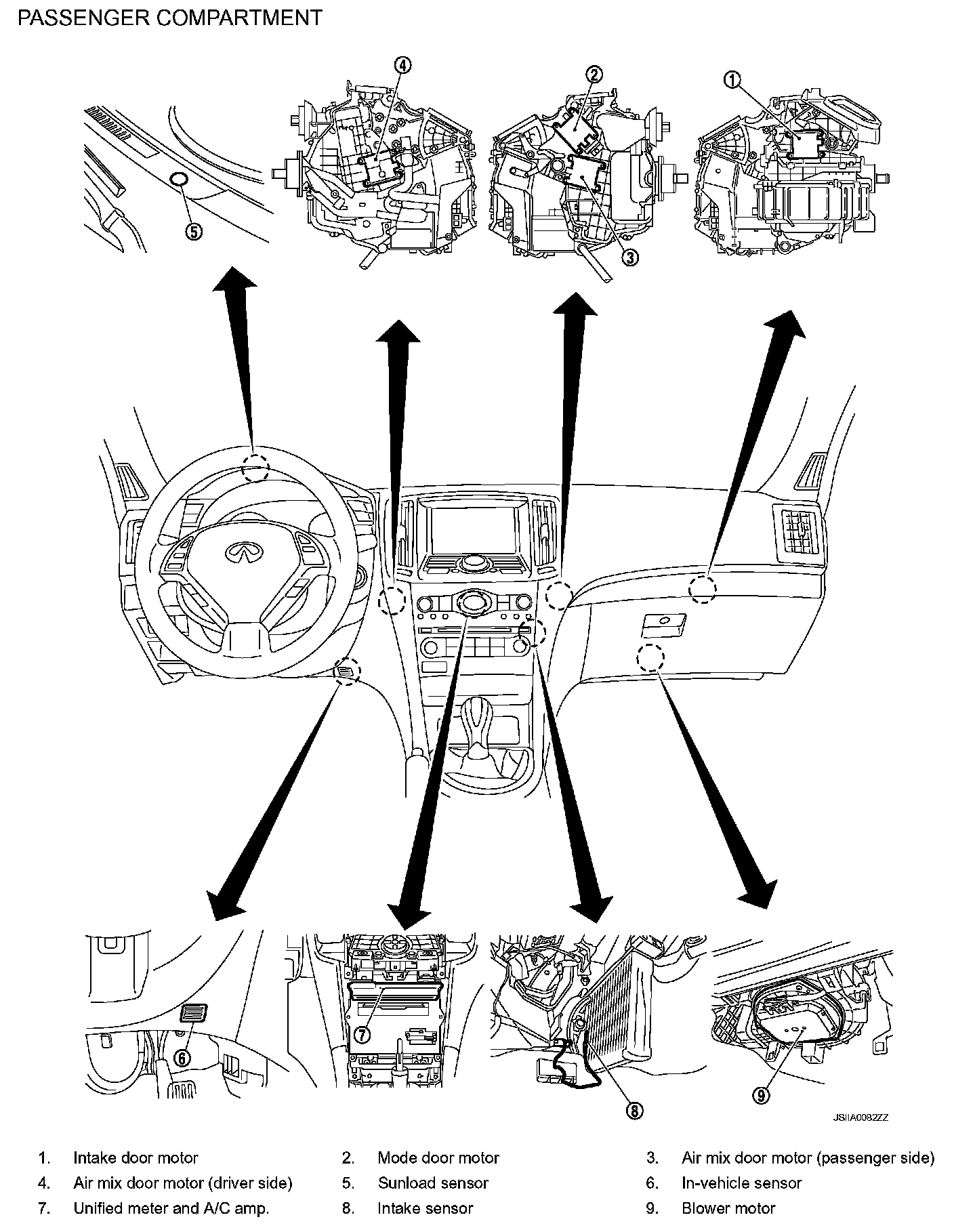 PASSENGER COMPARTMENT

4

2

1

5

3

6

7

8

9

JSIIA0082ZZ

1. Intake door motor
2. Mode door motor
3. Air mix door motor (passenger side)
4. Air mix door motor (driver side)
5. Sunload sensor
6. In-vehicle sensor
7. Unified meter and A/C amp.
8. Intake sensor
9. Blower motor