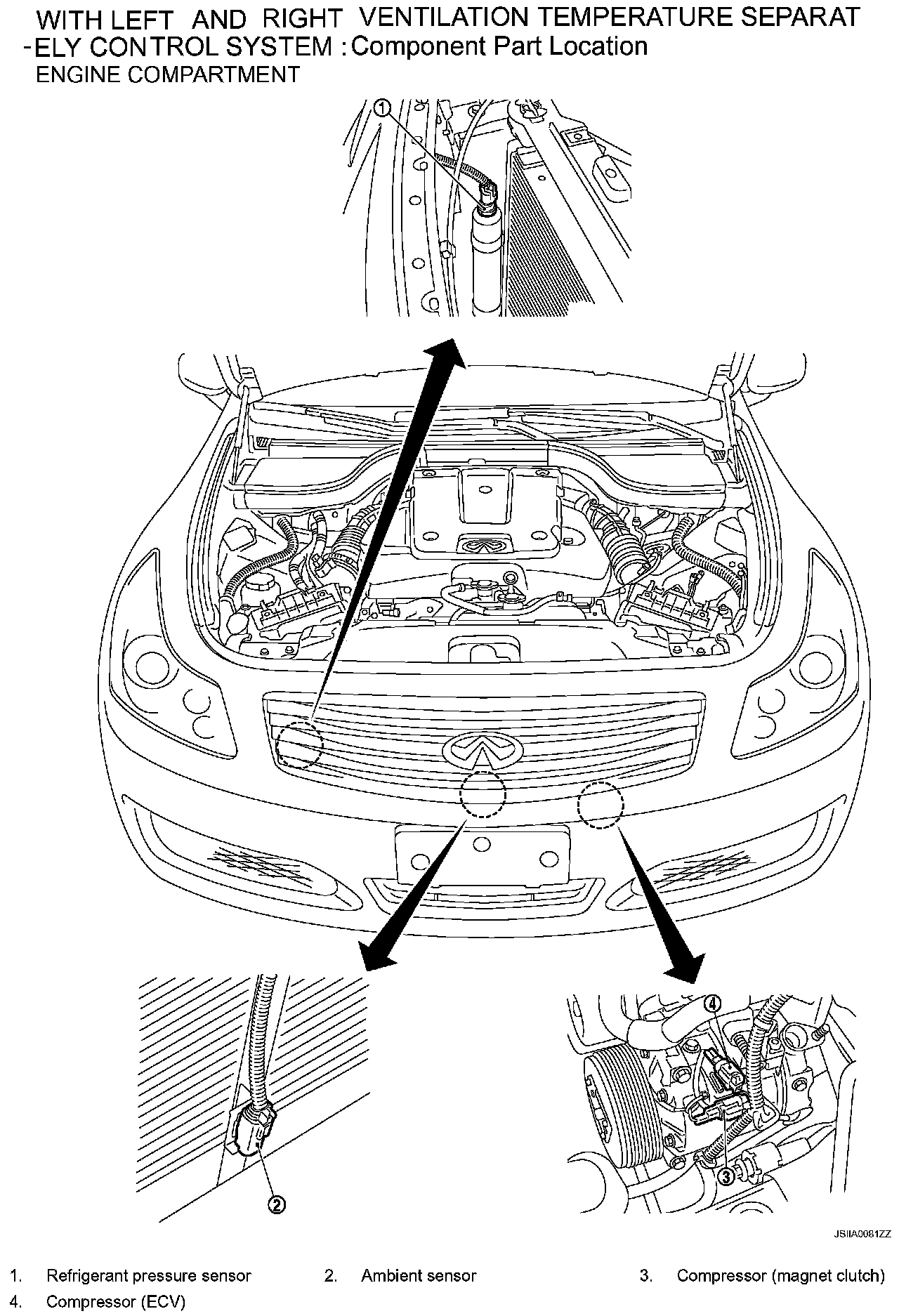 WITH LEFT AND RIGHT VENTILATION TEMPERATURE SEPARAT -ELY CONTROL SYSTEM : Component Part Location

ENGINE COMPARTMENT

1

2

4

3

JSIIA0081ZZ

1. Refrigerant pressure sensor
2. Ambient sensor
3. Compressor (magnet clutch)
4. Compressor (ECV)