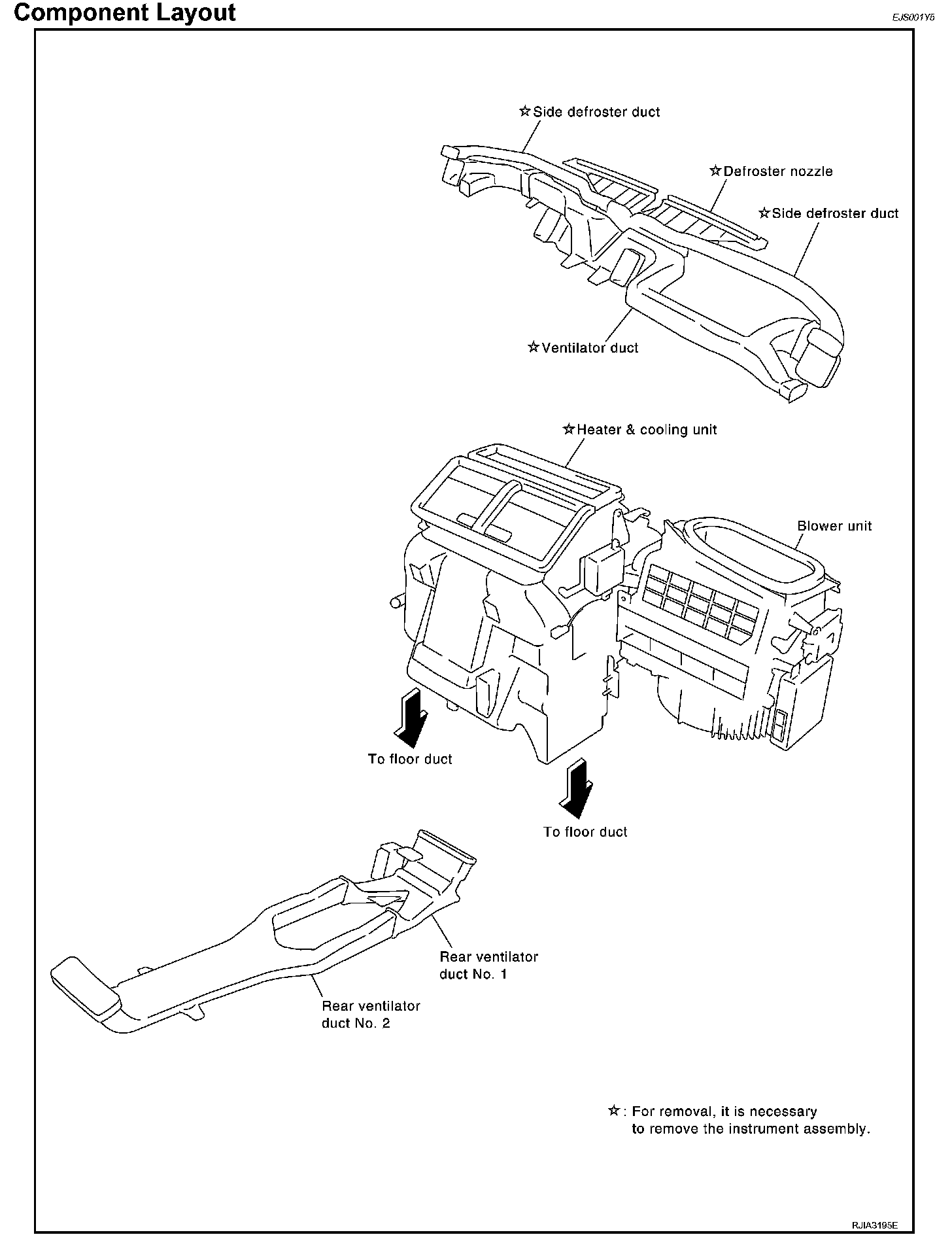 Component Layout

EJS001Y5

☆Side defroster duct

☆Defroster nozzle

☆Side defroster duct

☆Ventilator duct

☆Heater & cooling unit

Blower unit

To floor duct

To floor duct

Rear ventilator duct No. 1

Rear ventilator duct No. 2

☆: For removal, it is necessary to remove the instrument assembly.

RJIA3195E