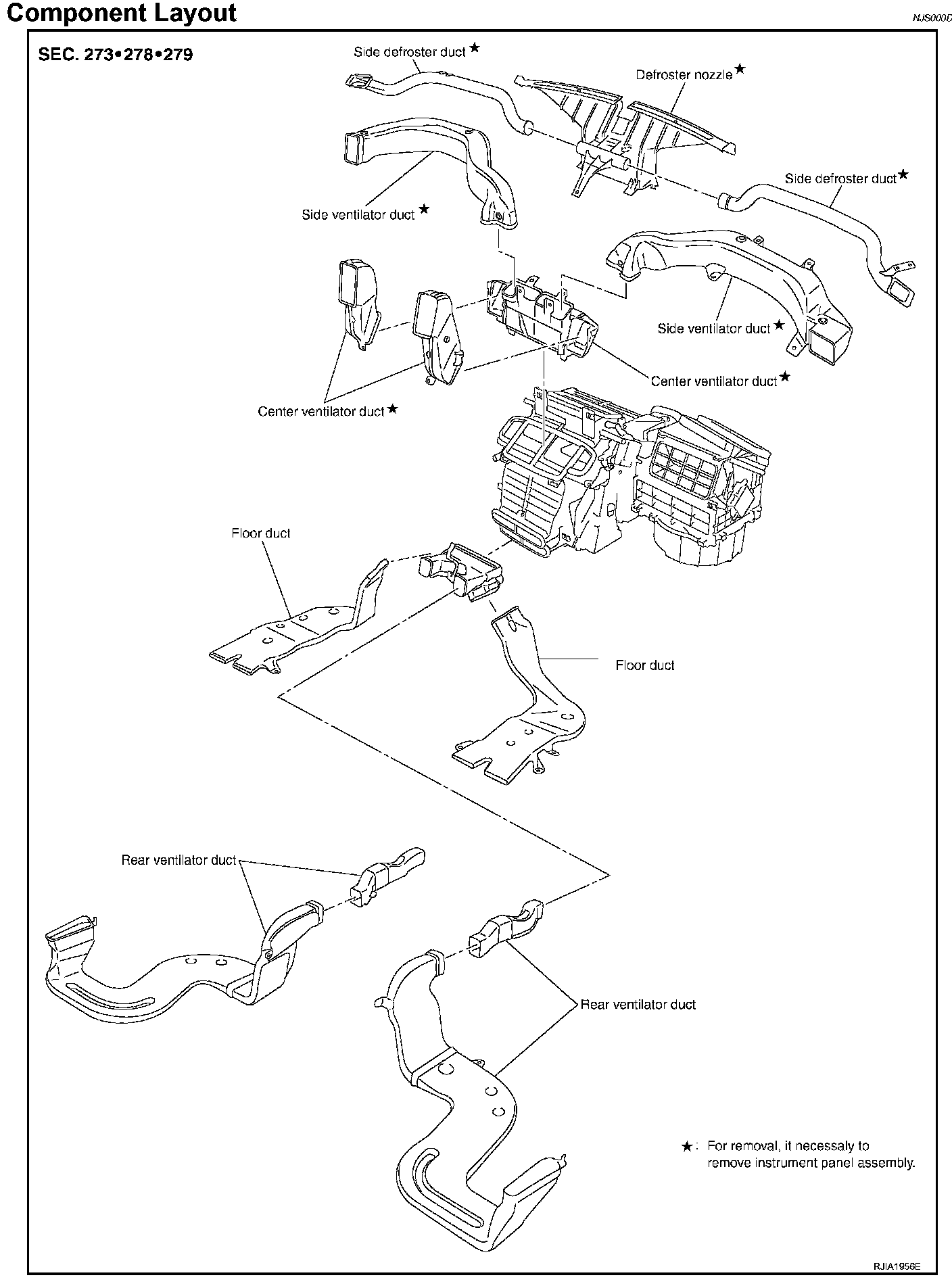 Component Layout

NJS000D

SEC. 273•278•279

Side defroster duct ★

Defroster nozzle ★

Side defroster duct ★

Side ventilator duct ★

Side ventilator duct ★

Center ventilator duct ★

Center ventilator duct ★

Floor duct

Floor duct

Rear ventilator duct

Rear ventilator duct

★: For removal, it necessaly to remove instrument panel assembly.

RJIA1956E