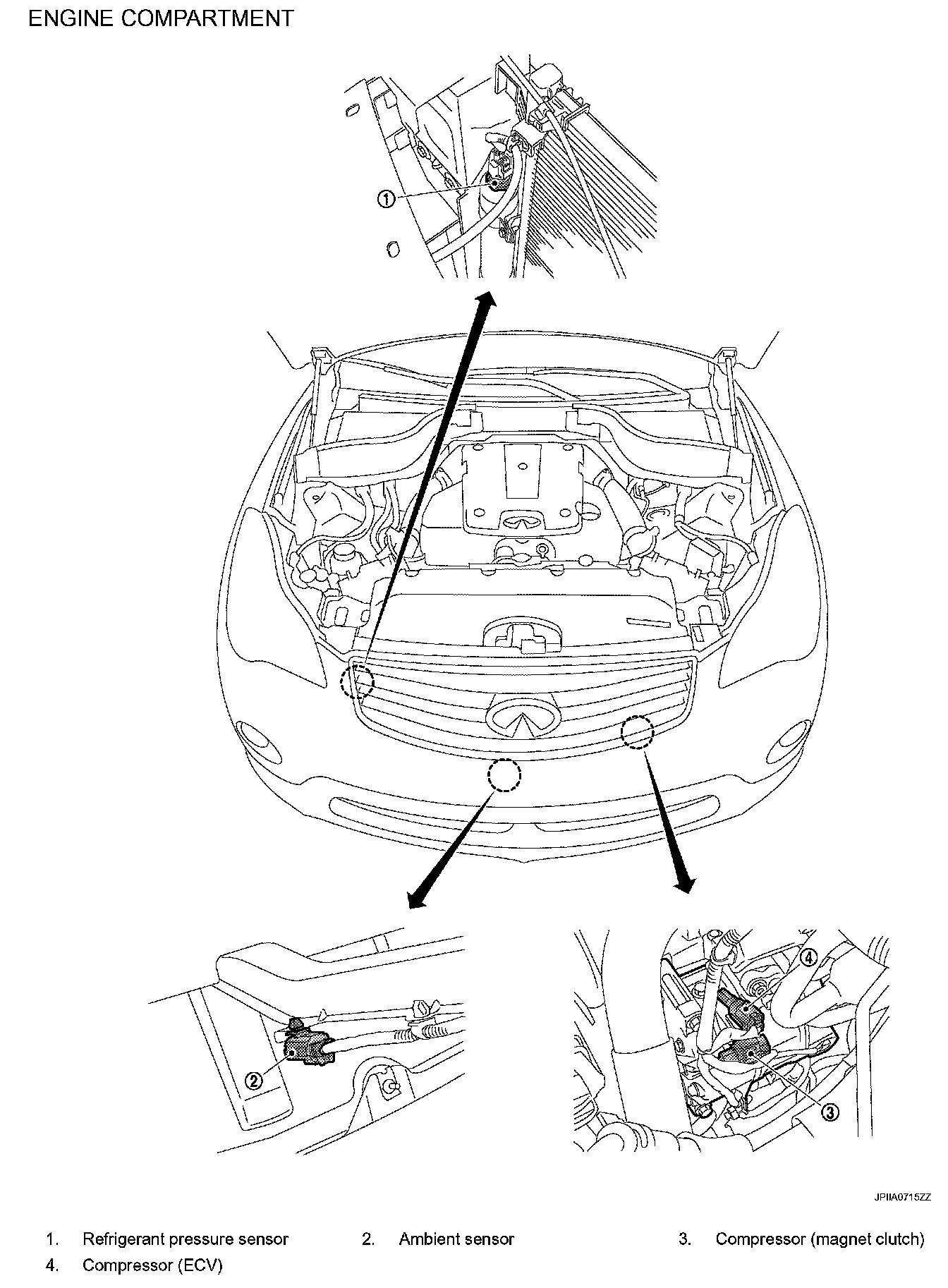 ENGINE COMPARTMENT

①

②

④

③

JPIIA0715ZZ

1. Refrigerant pressure sensor
2. Ambient sensor
3. Compressor (magnet clutch)
4. Compressor (ECV)