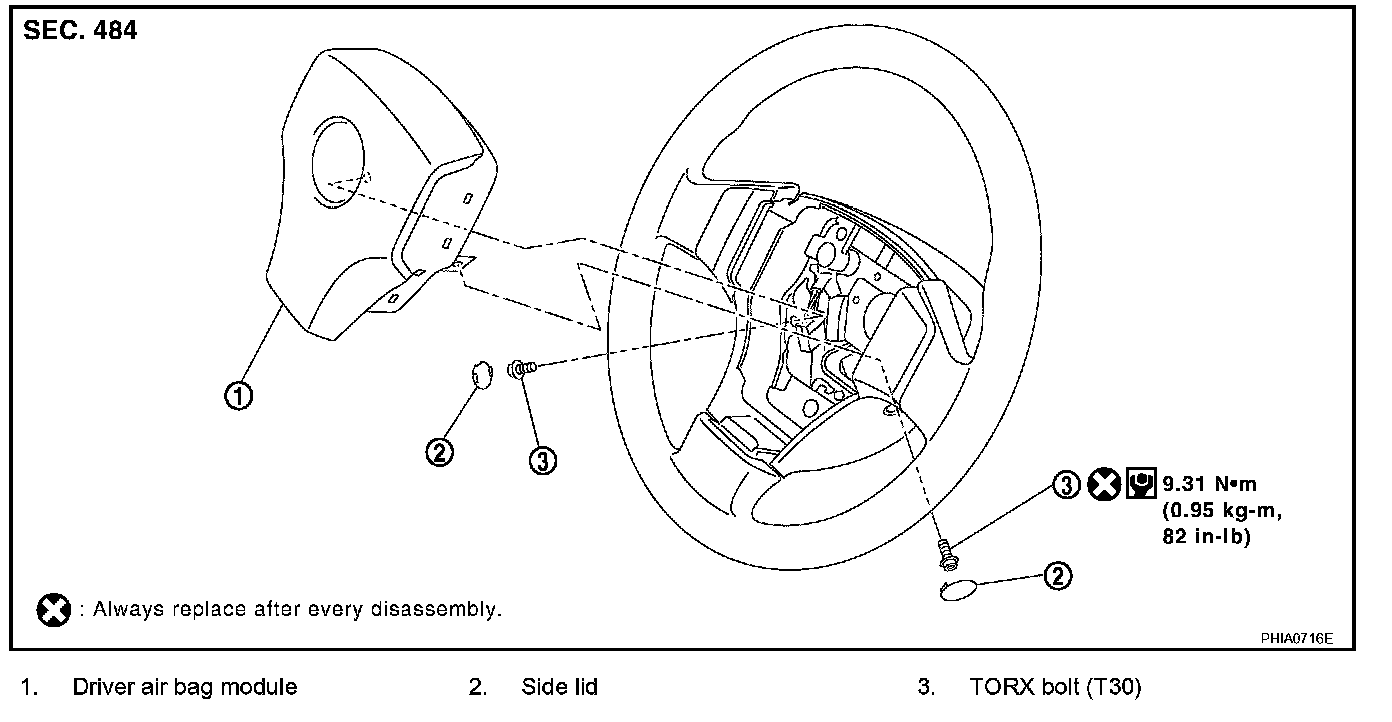 SEC. 484

1

2

3

3 9.31 N•m (0.95 kg-m, 82 in-lb)

2

: Always replace after every disassembly.

PHIA0716E

1. Driver air bag module
2. Side lid
3. TORX bolt (T30)