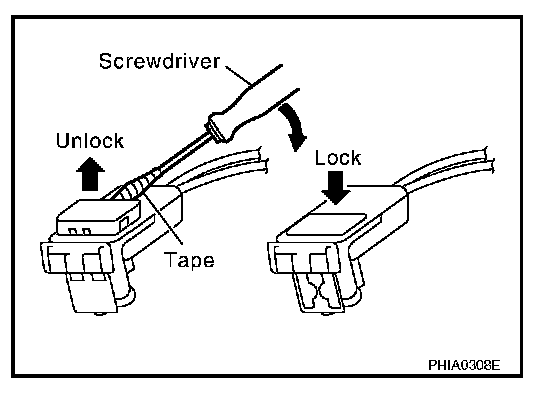 Screwdriver
Unlock
Lock
Tape
PHIA0308E