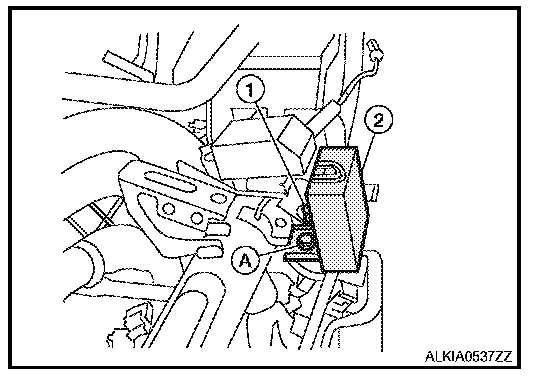 1
2
A
ALKIA0537ZZ