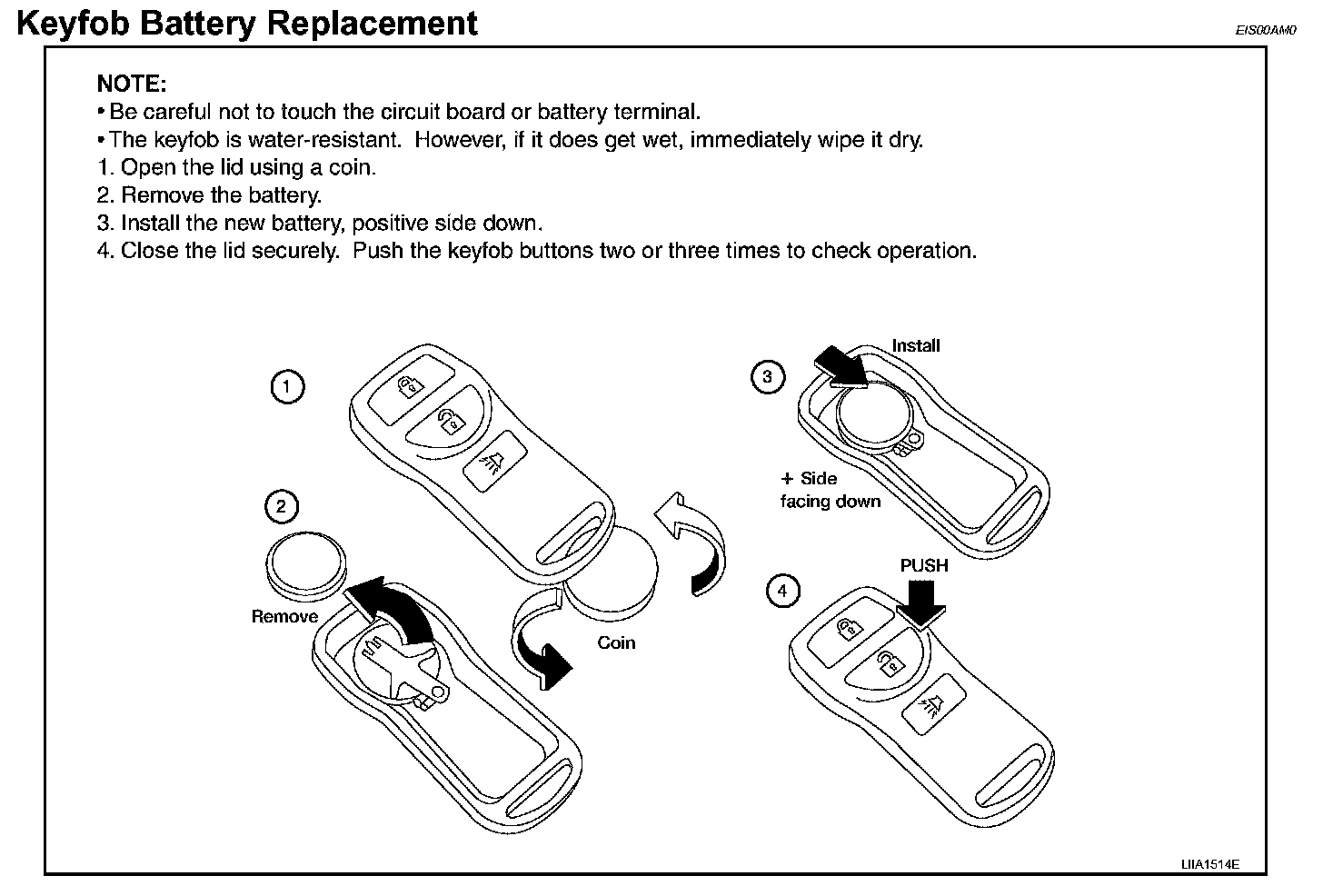 Keyfob Battery Replacement

EIS00AM0

NOTE:
• Be careful not to touch the circuit board or battery terminal.
• The keyfob is water-resistant. However, if it does get wet, immediately wipe it dry.
1. Open the lid using a coin.
2. Remove the battery.
3. Install the new battery, positive side down.
4. Close the lid securely. Push the keyfob buttons two or three times to check operation.

1

2

Remove

Coin

3

Install

+ Side facing down

4

PUSH

LIIA1514E