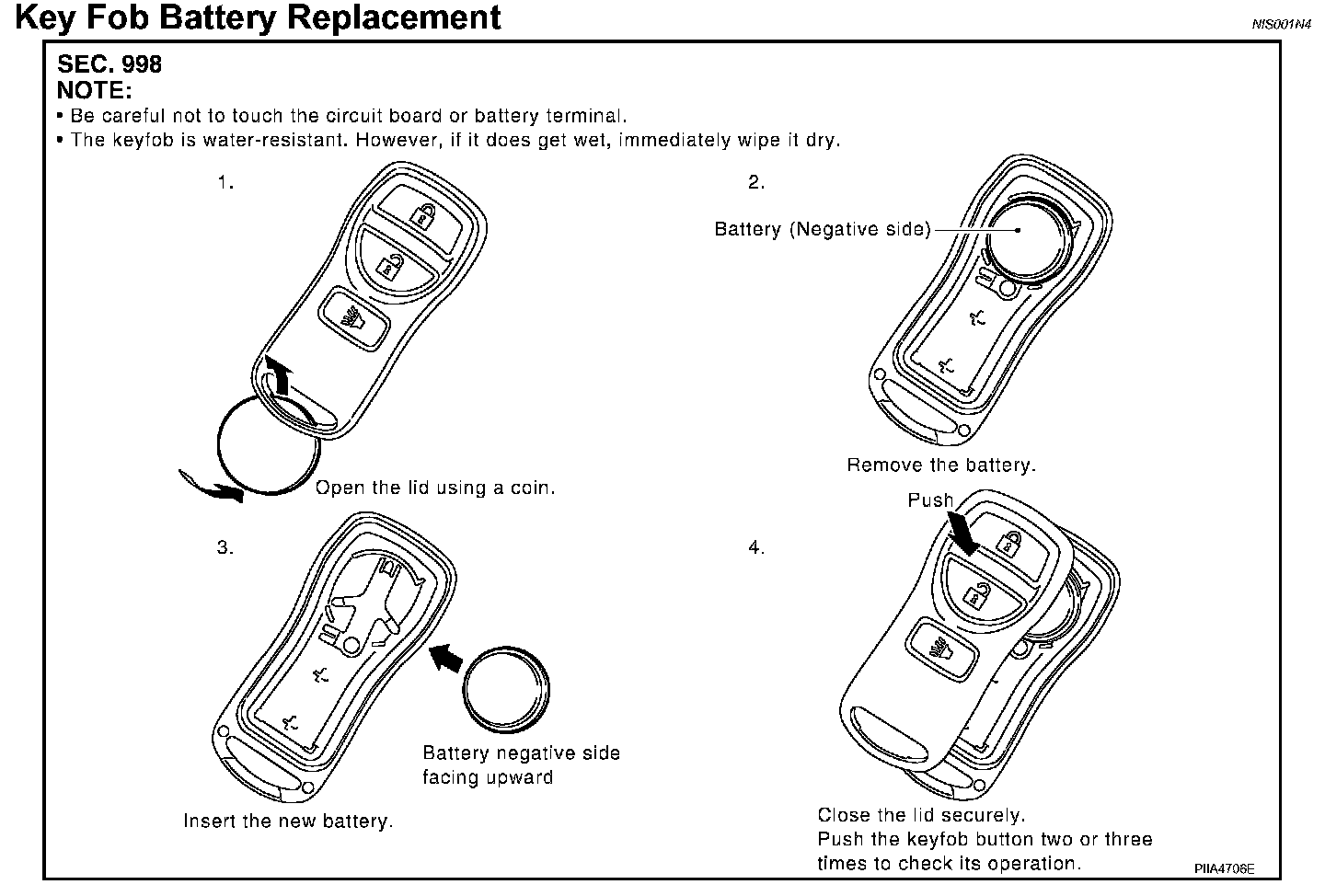 Key Fob Battery Replacement

NIS001N4

SEC. 998
NOTE:
• Be careful not to touch the circuit board or battery terminal.
• The keyfob is water-resistant. However, if it does get wet, immediately wipe it dry.

1.

Open the lid using a coin.

2.

Battery (Negative side)

Remove the battery.

3.

Battery negative side facing upward

Insert the new battery.

4.

Push

Close the lid securely.
Push the keyfob button two or three times to check its operation.

PIIA4706E