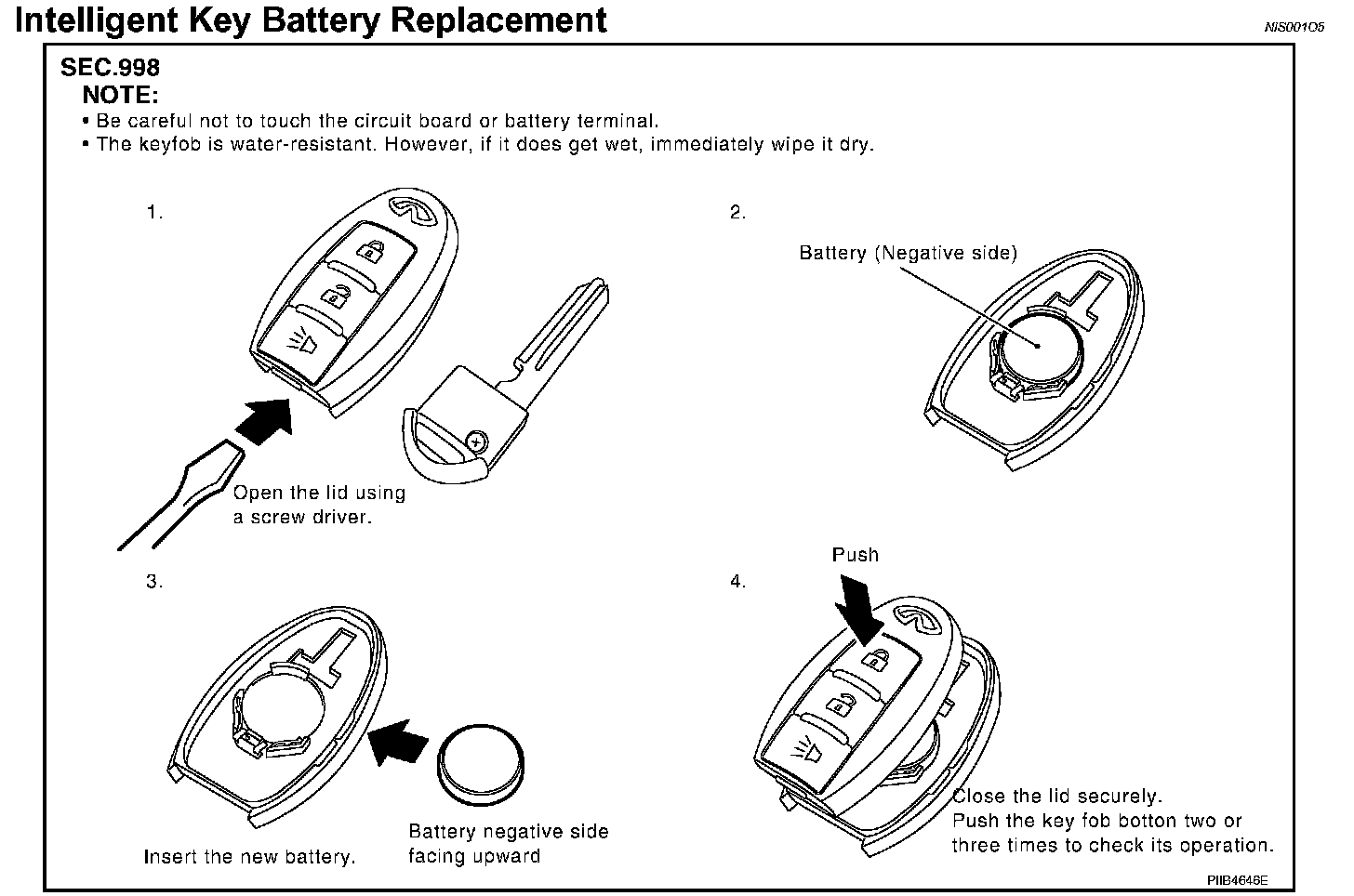 Intelligent Key Battery Replacement

NIS001O5

SEC.998
NOTE:
• Be careful not to touch the circuit board or battery terminal.
• The keyfob is water-resistant. However, if it does get wet, immediately wipe it dry.

1.

Open the lid using a screw driver.

2.

Battery (Negative side)

3.

Insert the new battery.

Battery negative side facing upward

4.

Push

Close the lid securely.
Push the key fob botton two or three times to check its operation.

PIIB4646E