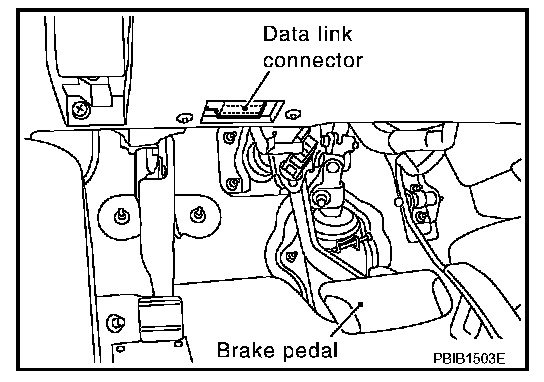 Data link connector

Brake pedal

PBIB1503E