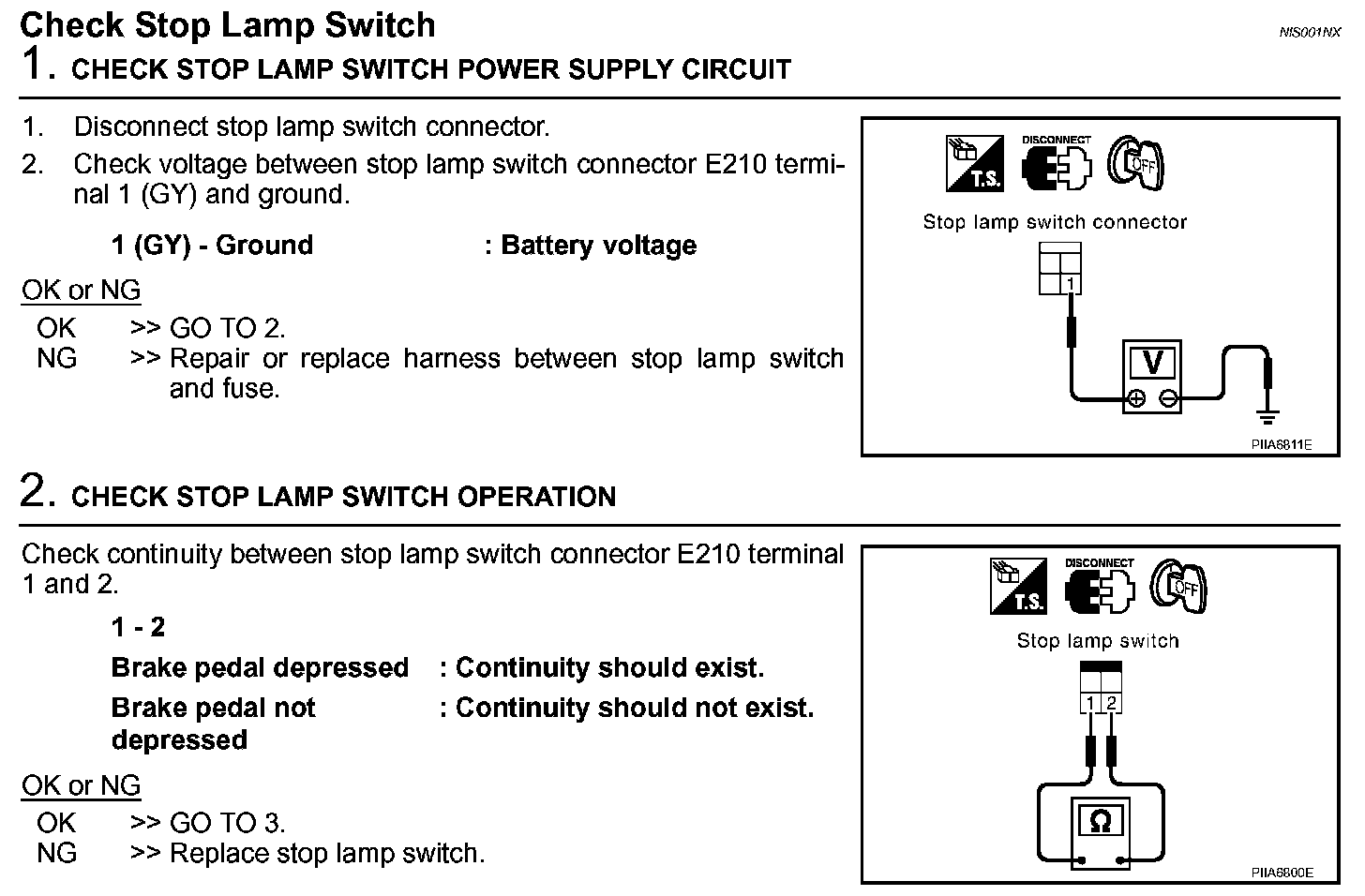 Check Stop Lamp Switch

NIS001NX

1. CHECK STOP LAMP SWITCH POWER SUPPLY CIRCUIT

1. Disconnect stop lamp switch connector.
2. Check voltage between stop lamp switch connector E210 terminal 1 (GY) and ground.

1 (GY) - Ground : Battery voltage

OK or NG
OK >> GO TO 2.
NG >> Repair or replace harness between stop lamp switch and fuse.

T.S. DISCONNECT OFF
Stop lamp switch connector
1
V
PIIA6811E

2. CHECK STOP LAMP SWITCH OPERATION

Check continuity between stop lamp switch connector E210 terminal 1 and 2.

1 - 2
Brake pedal depressed : Continuity should exist.
Brake pedal not depressed : Continuity should not exist.

OK or NG
OK >> GO TO 3.
NG >> Replace stop lamp switch.

T.S. DISCONNECT OFF
Stop lamp switch
1 2
Ω
PIIA6800E