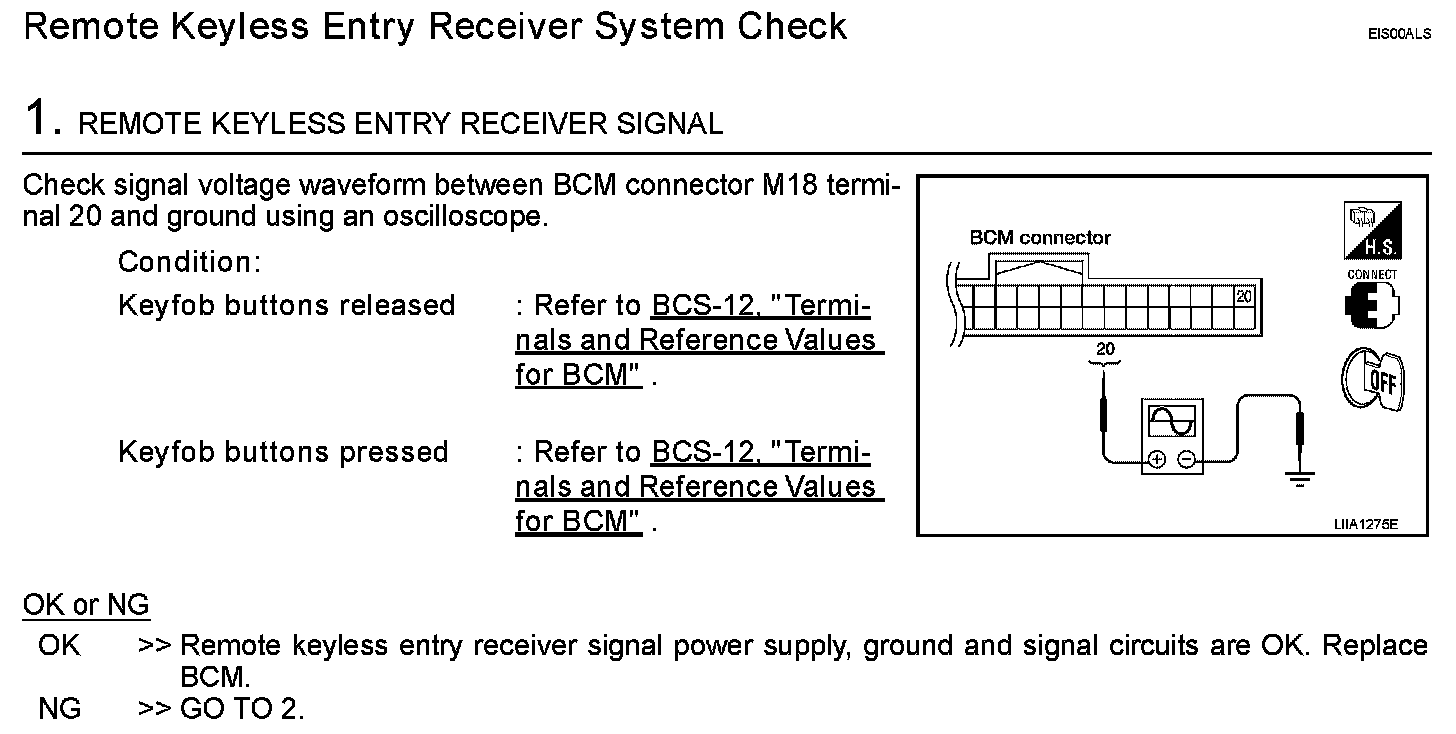 Remote Keyless Entry Receiver System Check

EIS00ALS

1. REMOTE KEYLESS ENTRY RECEIVER SIGNAL

Check signal voltage waveform between BCM connector M18 terminal 20 and ground using an oscilloscope.

Condition:

Keyfob buttons released : Refer to BCS-12, "Terminals and Reference Values for BCM" .

Keyfob buttons pressed : Refer to BCS-12, "Terminals and Reference Values for BCM" .

BCM connector

20

20

H.S.

CONNECT

OFF

LIIA1275E

OK or NG

OK >> Remote keyless entry receiver signal power supply, ground and signal circuits are OK. Replace BCM.

NG >> GO TO 2.