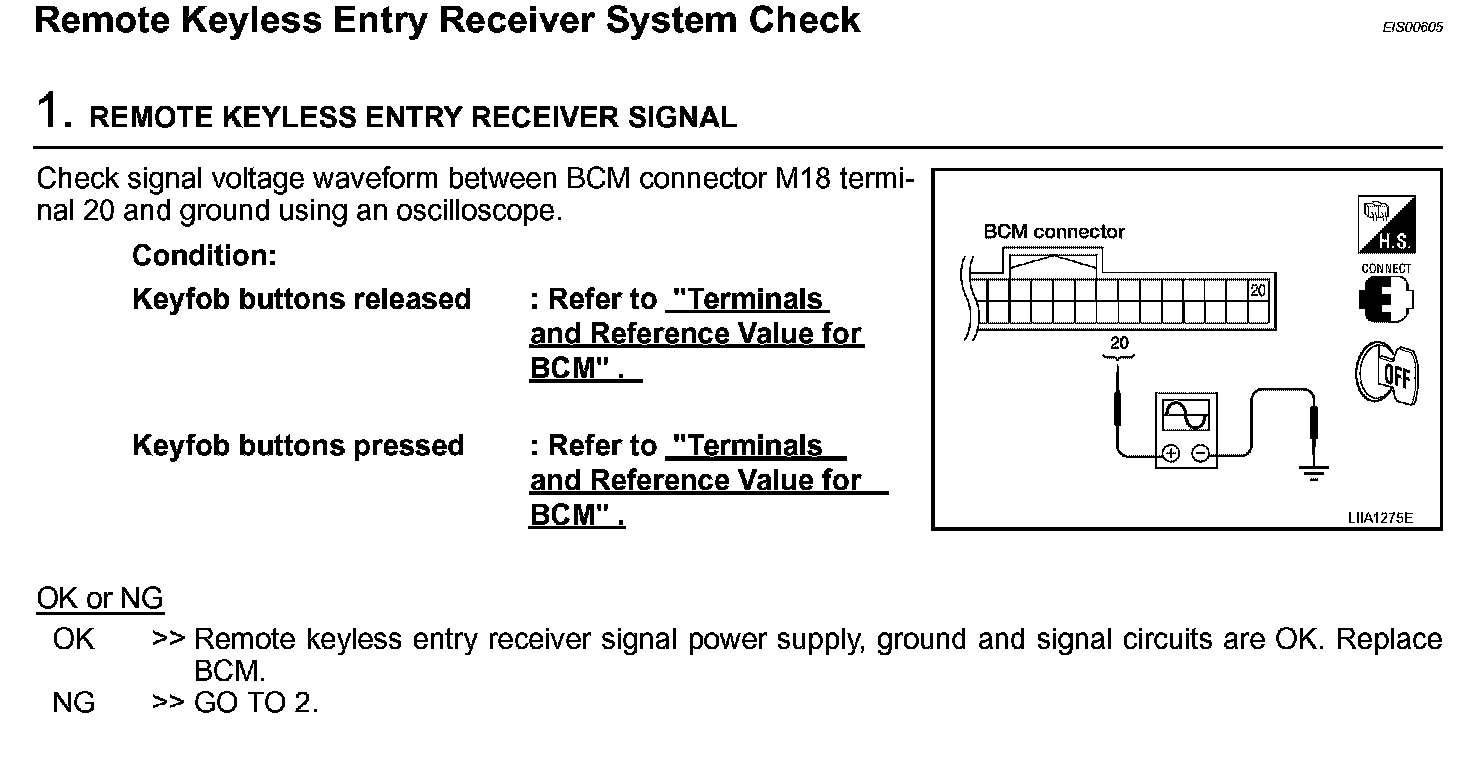 Remote Keyless Entry Receiver System Check

EIS00605

1. REMOTE KEYLESS ENTRY RECEIVER SIGNAL

Check signal voltage waveform between BCM connector M18 terminal 20 and ground using an oscilloscope.

Condition:

Keyfob buttons released : Refer to "Terminals and Reference Value for BCM" .

Keyfob buttons pressed : Refer to "Terminals and Reference Value for BCM" .

BCM connector

20

20

H.S.

CONNECT

OFF

LIIA1275E

OK or NG

OK >> Remote keyless entry receiver signal power supply, ground and signal circuits are OK. Replace BCM.

NG >> GO TO 2.