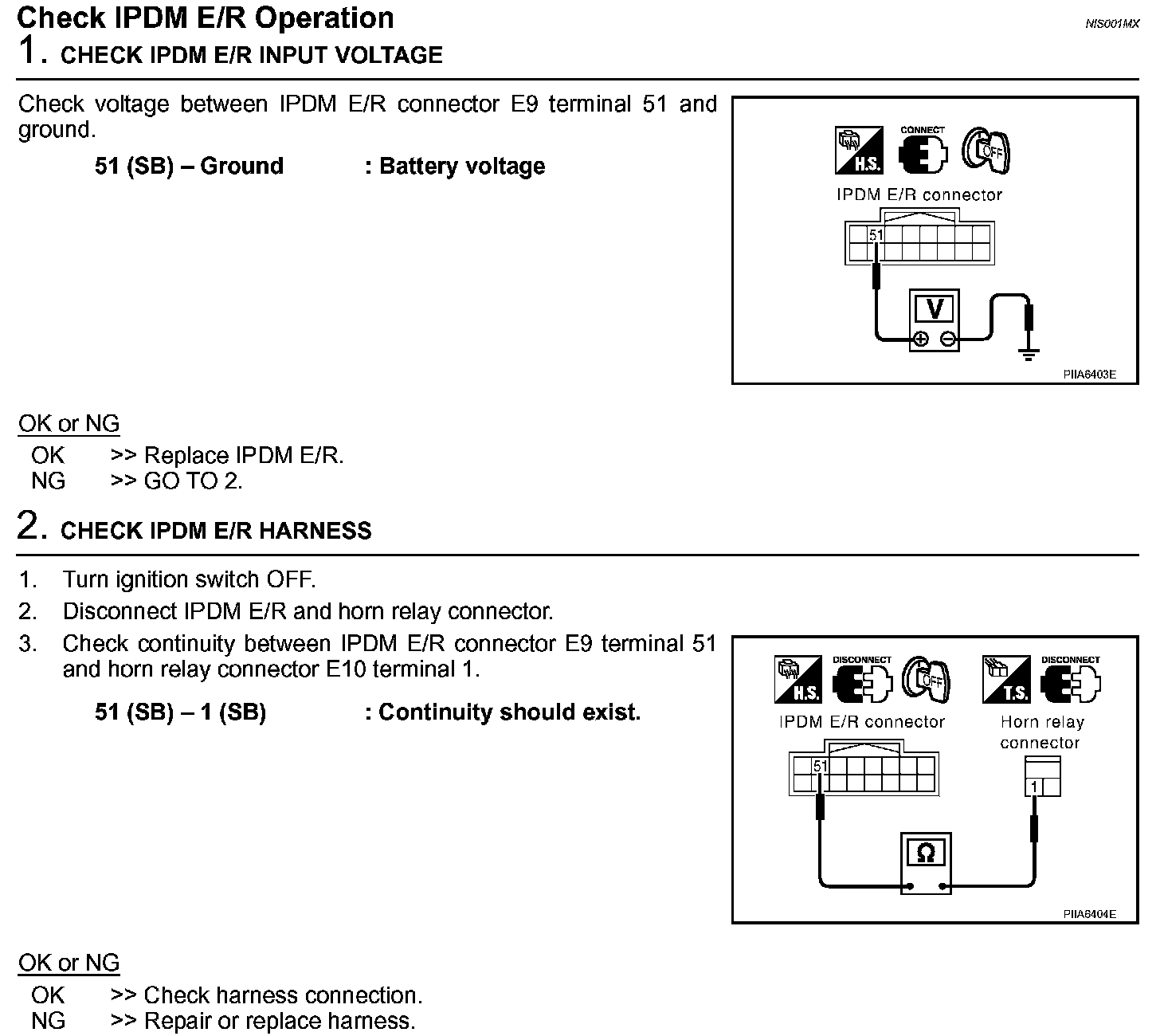 Check IPDM E/R Operation

NIS001MX

1. CHECK IPDM E/R INPUT VOLTAGE

Check voltage between IPDM E/R connector E9 terminal 51 and ground.

51 (SB) – Ground : Battery voltage

H.S.
CONNECT
OFF
IPDM E/R connector
51
V
PIIA6403E

OK or NG
OK >> Replace IPDM E/R.
NG >> GO TO 2.

2. CHECK IPDM E/R HARNESS

1. Turn ignition switch OFF.
2. Disconnect IPDM E/R and horn relay connector.
3. Check continuity between IPDM E/R connector E9 terminal 51 and horn relay connector E10 terminal 1.

51 (SB) – 1 (SB) : Continuity should exist.

H.S.
DISCONNECT
OFF
T.S.
DISCONNECT
IPDM E/R connector
Horn relay connector
51
1
Ω
PIIA6404E

OK or NG
OK >> Check harness connection.
NG >> Repair or replace harness.