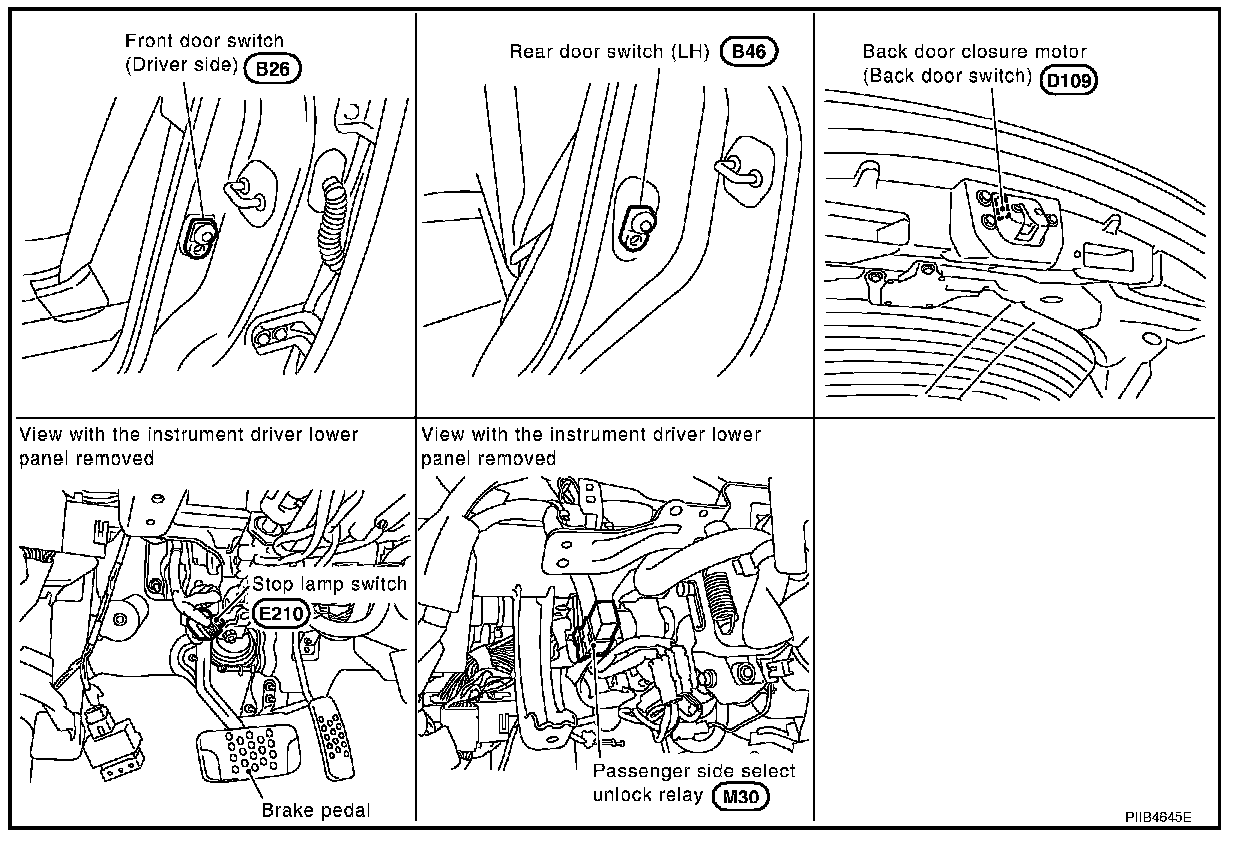 Front door switch (Driver side) B26

Rear door switch (LH) B46

Back door closure motor (Back door switch) D109

View with the instrument driver lower panel removed

Stop lamp switch E210

Brake pedal

View with the instrument driver lower panel removed

Passenger side select unlock relay M30

PIIB4645E