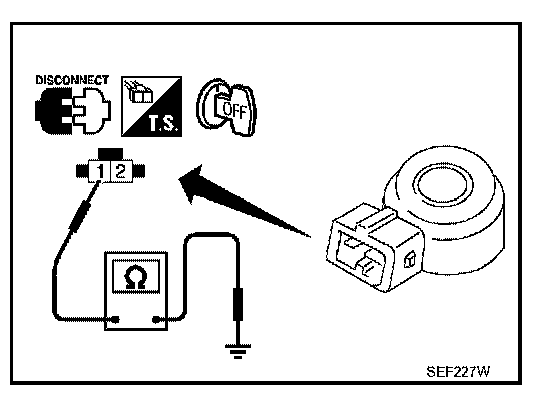 DISCONNECT

T.S.

OFF

1 2

Ω

SEF227W