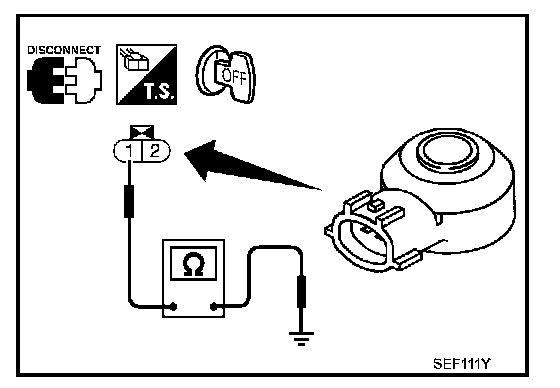 DISCONNECT

T.S.

OFF

1 2

Ω

SEF111Y