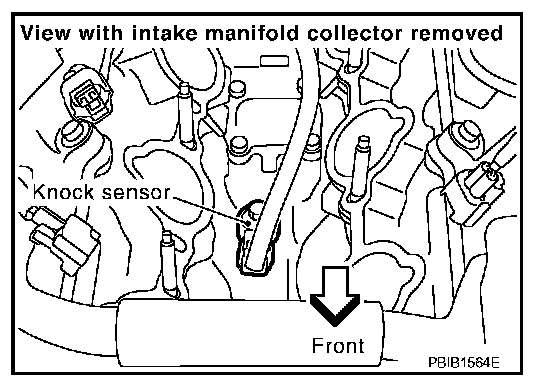 View with intake manifold collector removed

Knock sensor

Front

PBIB1564E