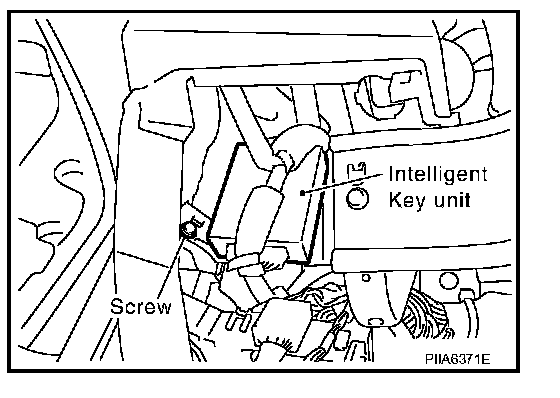 Intelligent Key unit

Screw

PIIA6371E