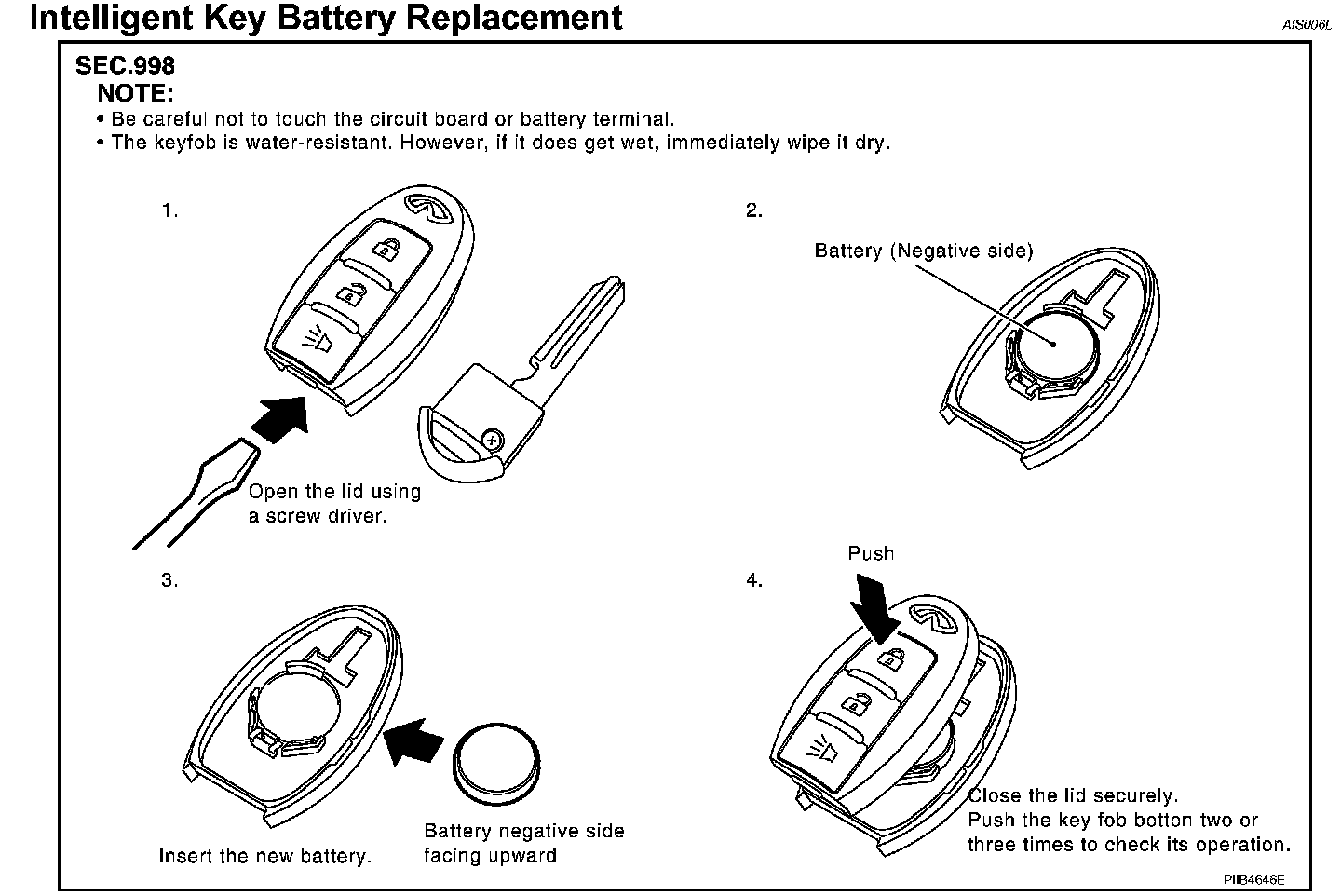 Intelligent Key Battery Replacement

AIS006L

SEC.998

NOTE:

• Be careful not to touch the circuit board or battery terminal.
• The keyfob is water-resistant. However, if it does get wet, immediately wipe it dry.

1.

Open the lid using a screw driver.

2.

Battery (Negative side)

3.

Insert the new battery.

Battery negative side facing upward

4.

Push

Close the lid securely.
Push the key fob botton two or three times to check its operation.

PIIB4646E