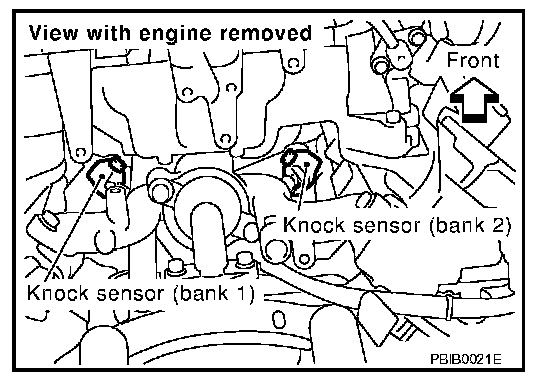 View with engine removed

Front

Knock sensor (bank 2)

Knock sensor (bank 1)

PBIB0021E