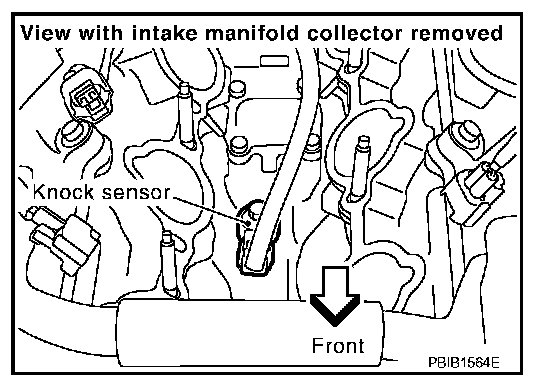 View with intake manifold collector removed

Knock sensor

Front

PBIB1564E