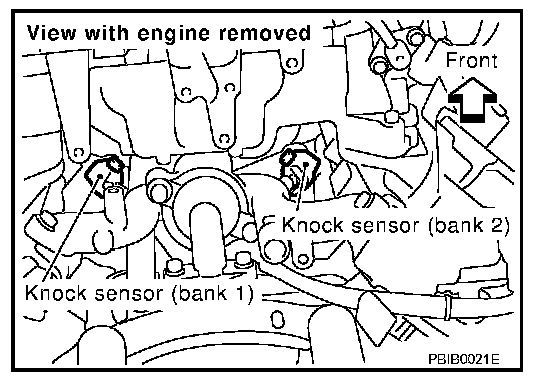 View with engine removed

Front

Knock sensor (bank 2)

Knock sensor (bank 1)

PBIB0021E