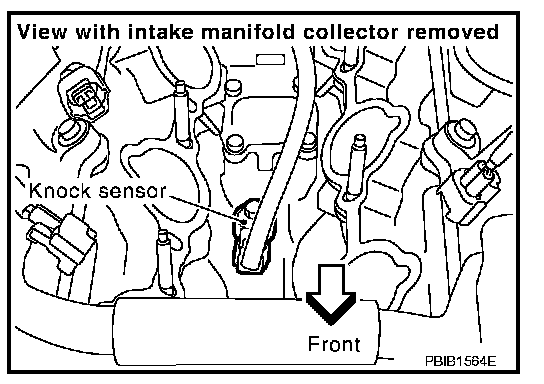 View with intake manifold collector removed

Knock sensor

Front

PBIB1564E