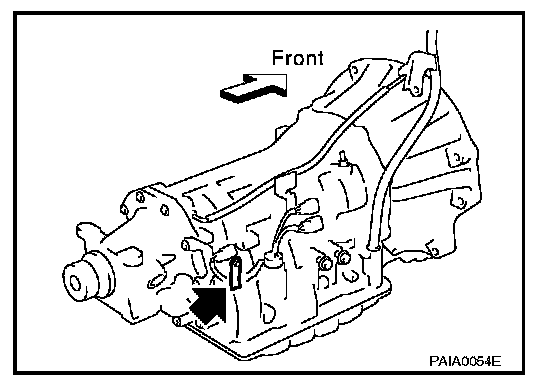 Front

PAIA0054E